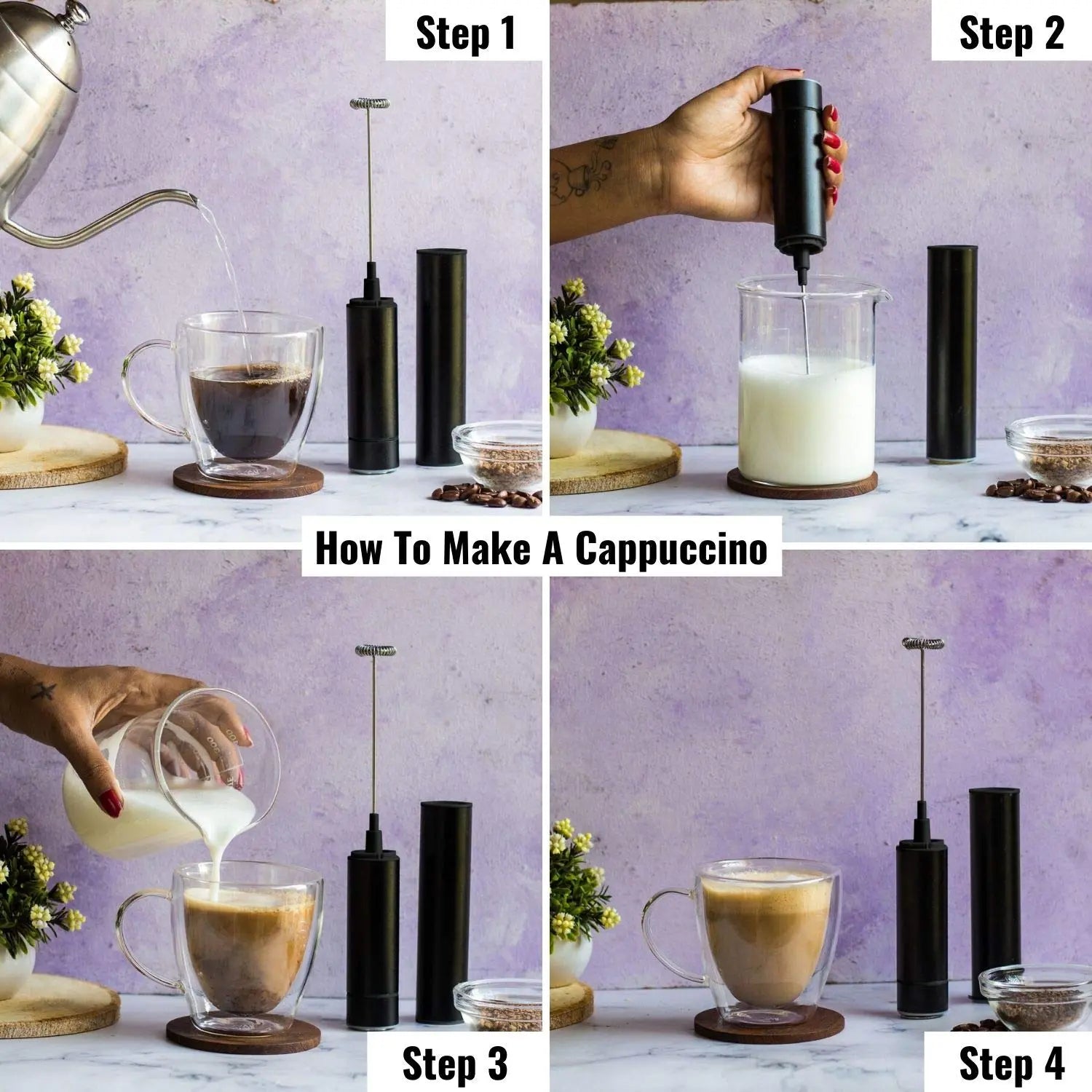 Step 1

Step 2

How To Make A Cappuccino

Step 3

Step 4