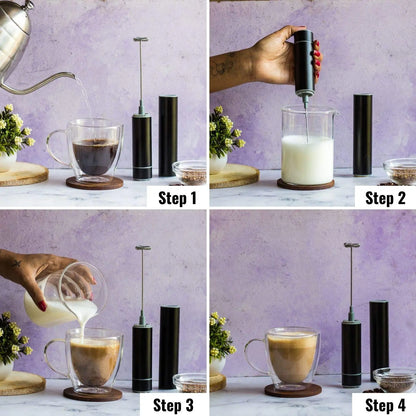 Step 1

Step 2

Step 3

Step 4