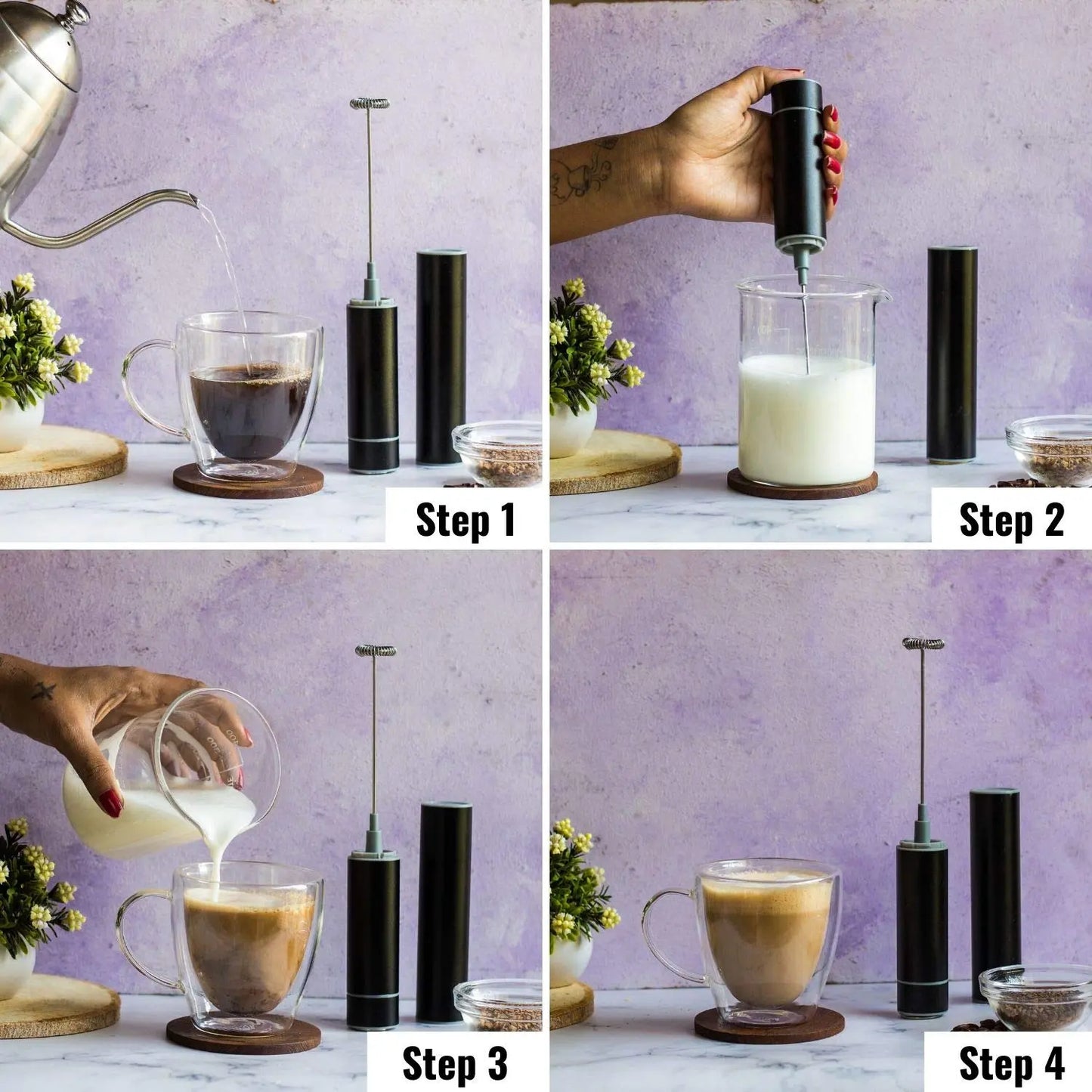 Step 1

Step 2

Step 3

Step 4