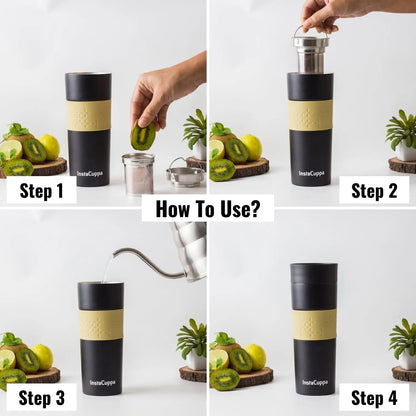 InstaCuppa

Step 1

InstaCuppa

Step 2

How To Use?

InstaCuppa

Step 3

InstaCuppa

Step 4