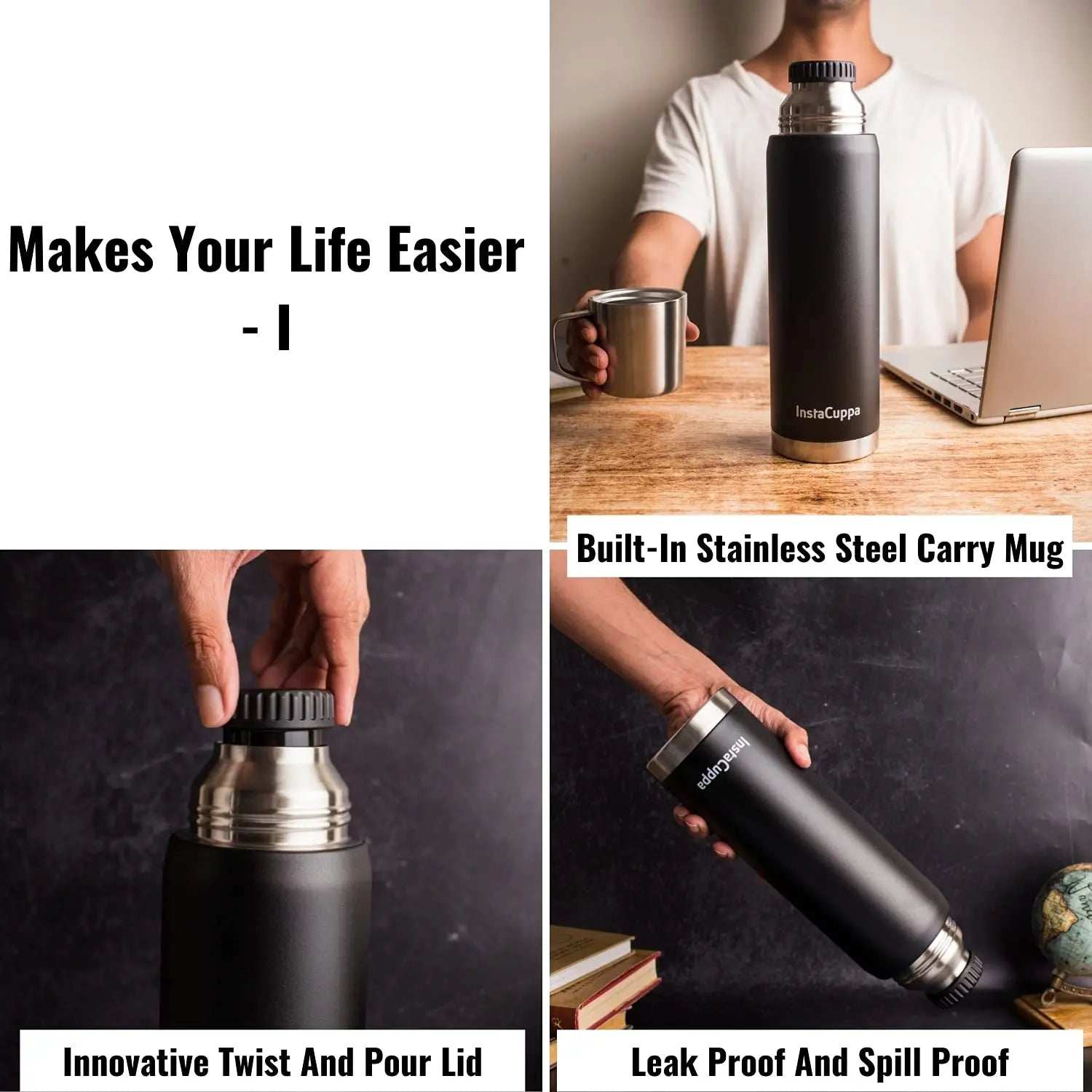 Makes Your Life Easier - I

InstaCuppa

Built-In Stainless Steel Carry Mug

Innovative Twist And Pour Lid

InstaCuppa

Leak Proof And Spill Proof