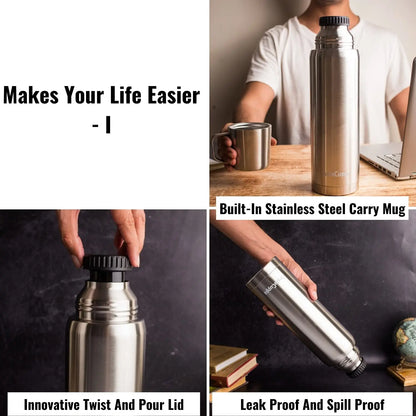 Makes Your Life Easier - I

Built-In Stainless Steel Carry Mug

Innovative Twist And Pour Lid

Leak Proof And Spill Proof