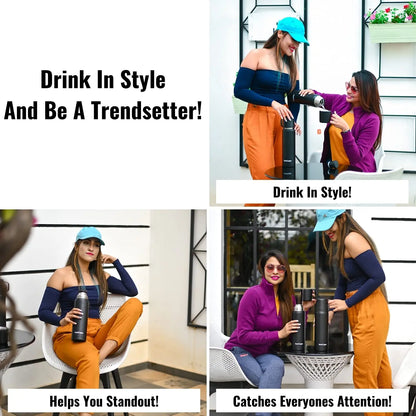 Drink In Style
And Be A Trendsetter!

Drink In Style!

Helps You Standout!

Catches Everyones Attention!