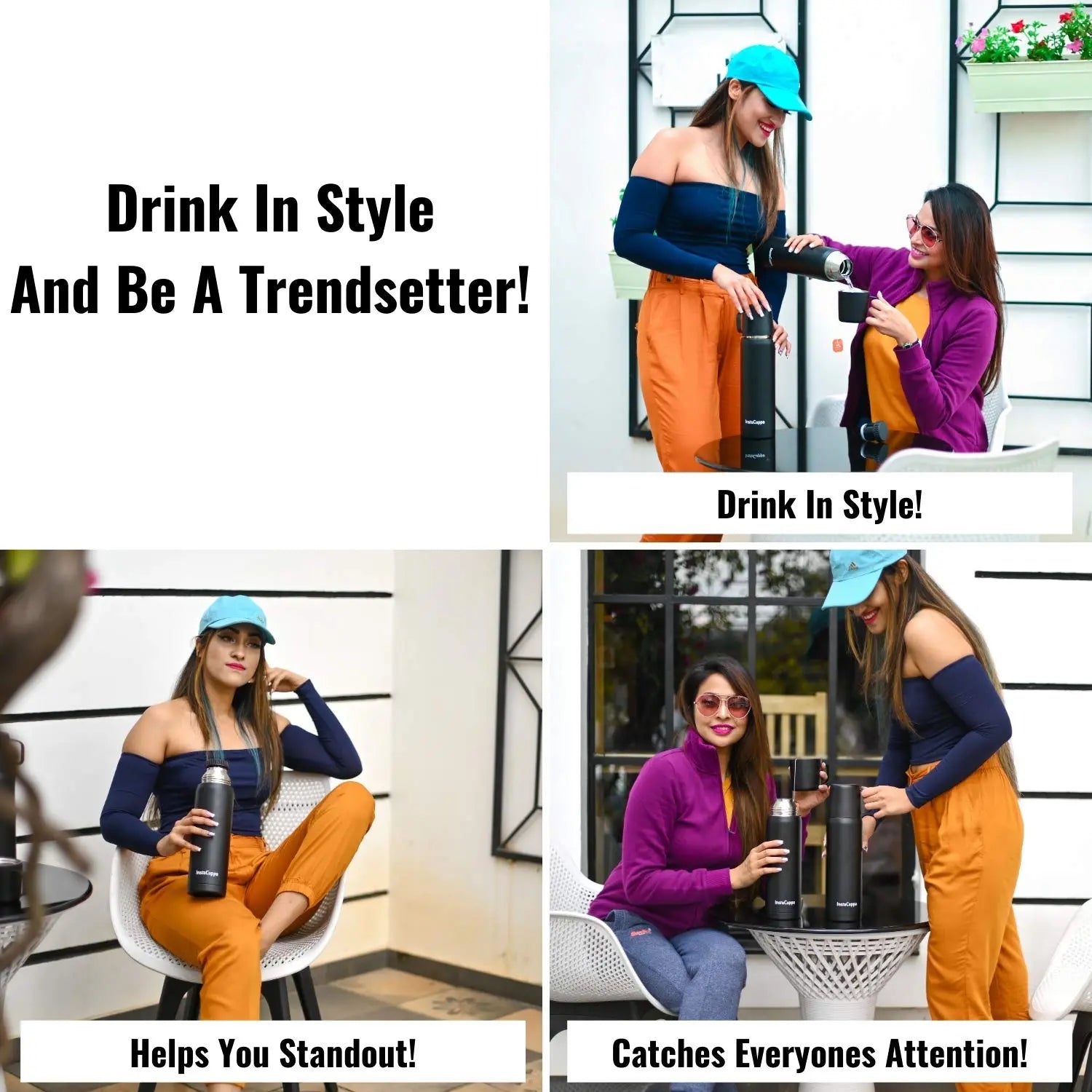 Drink In Style
And Be A Trendsetter!

InstaCuppa

Drink In Style!

InstaCuppa

Helps You Standout!

InstaCuppa

InstaCuppa

Catches Everyones Attention!