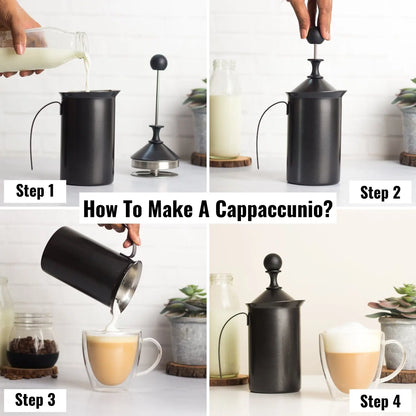 Step 1

Step 2

How To Make A Cappaccunio?

Step 3

Step 4