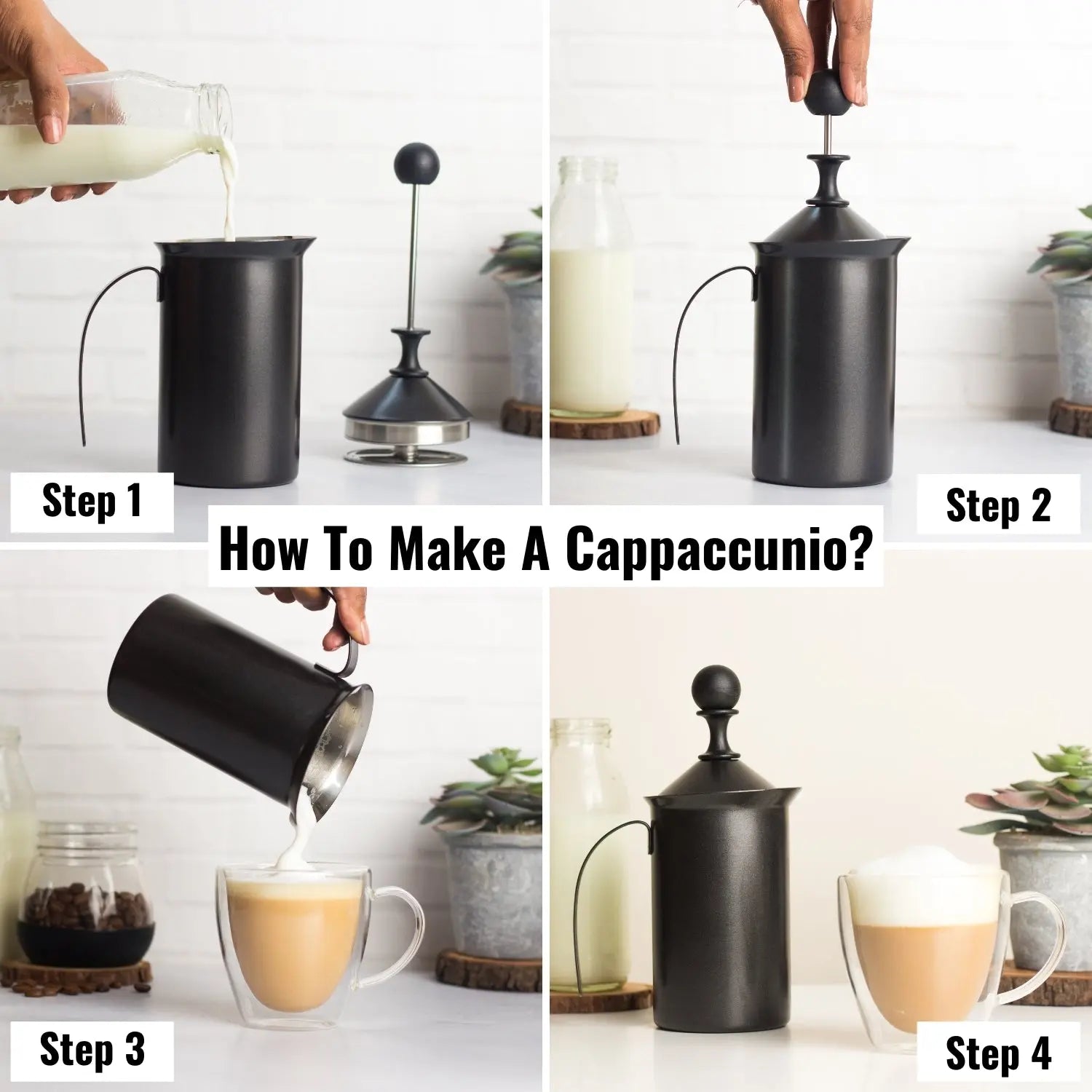 Step 1

Step 2

How To Make A Cappaccunio?

Step 3

Step 4