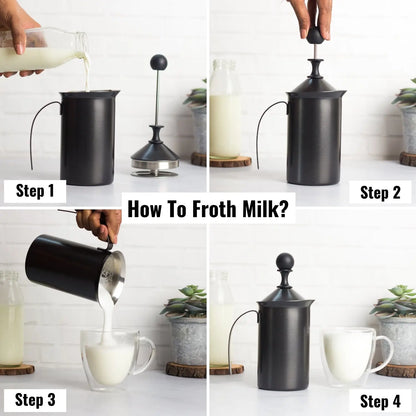 Step 1

Step 2

How To Froth Milk?

Step 3

Step 4