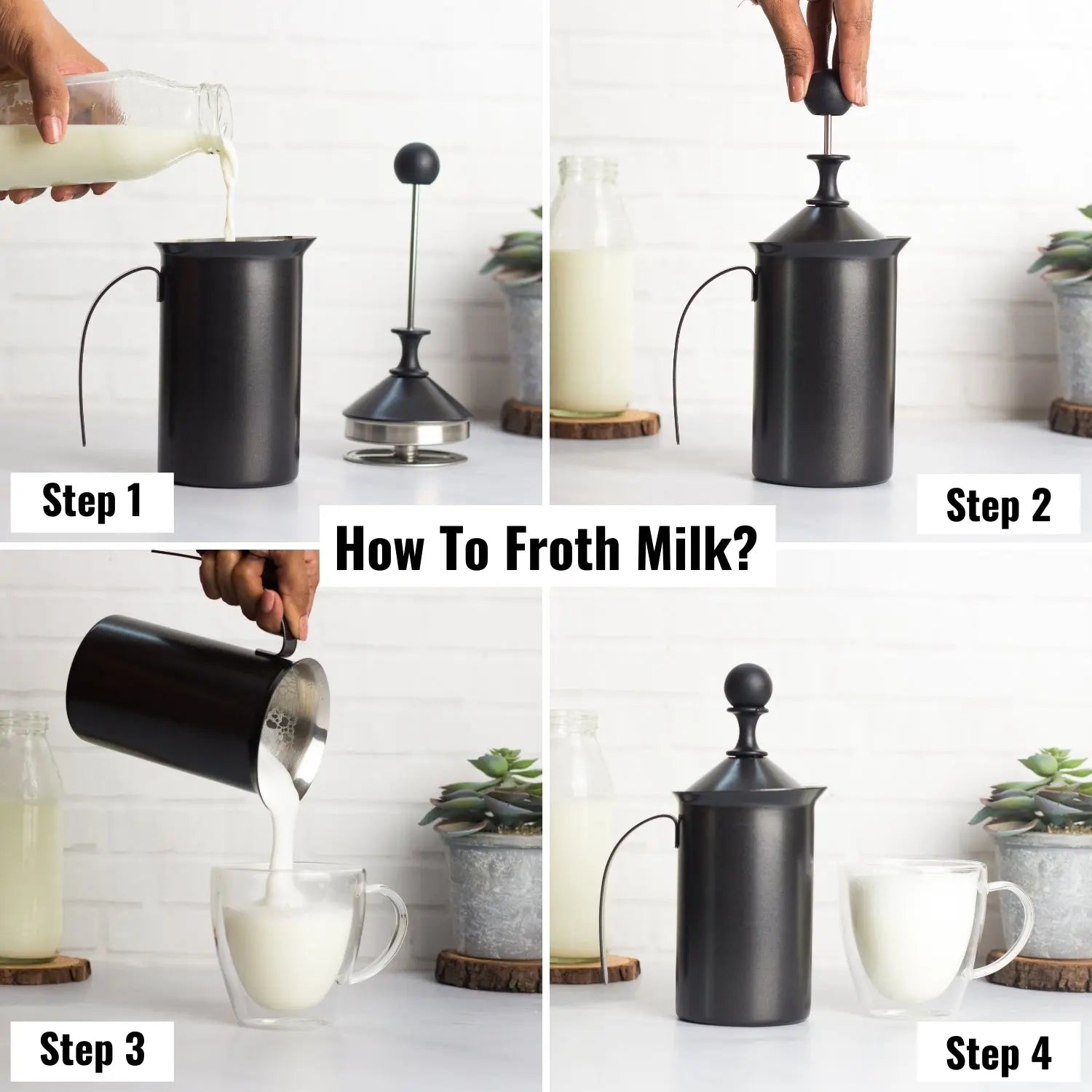 Step 1

Step 2

How To Froth Milk?

Step 3

Step 4