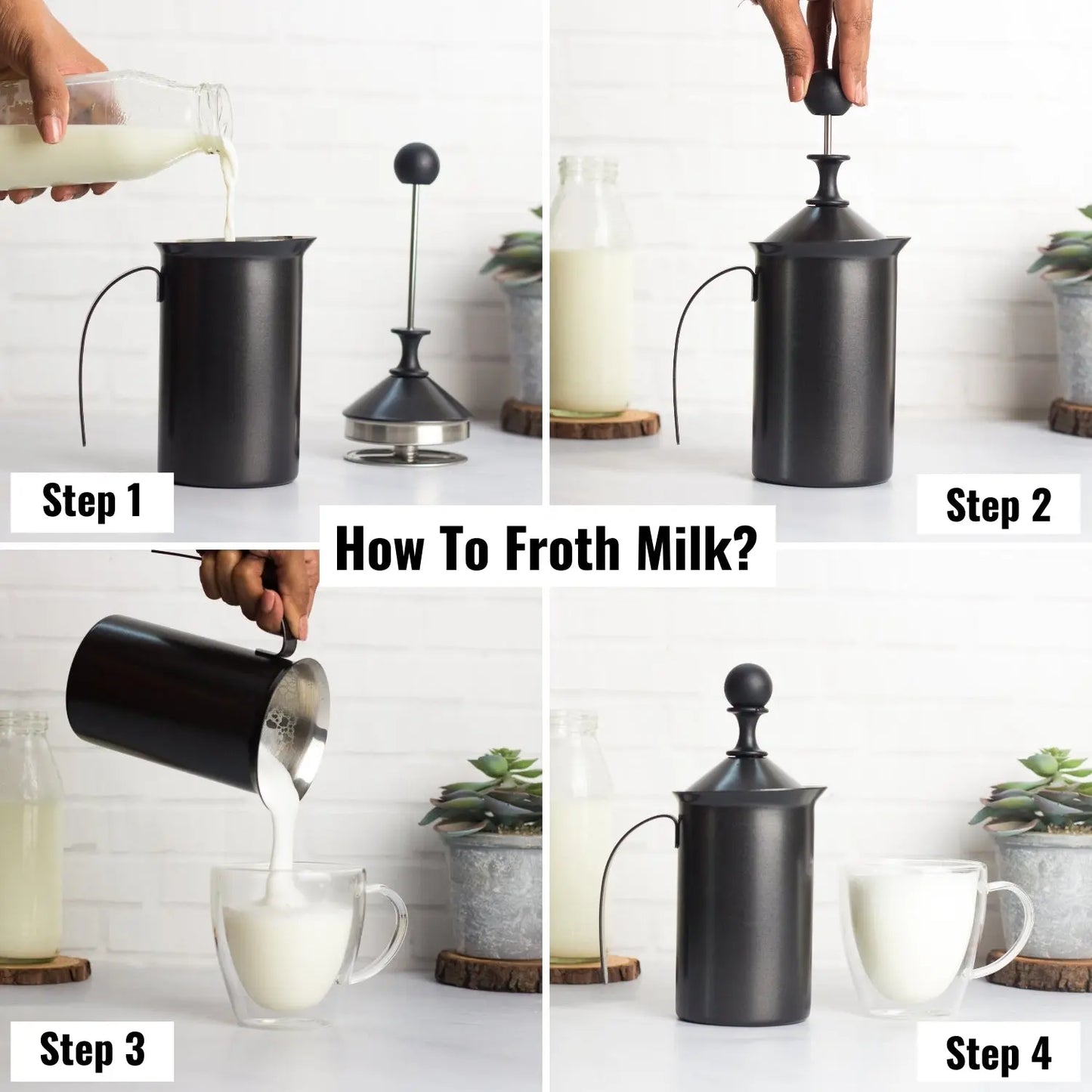 Step 1

Step 2

How To Froth Milk?

Step 3

Step 4