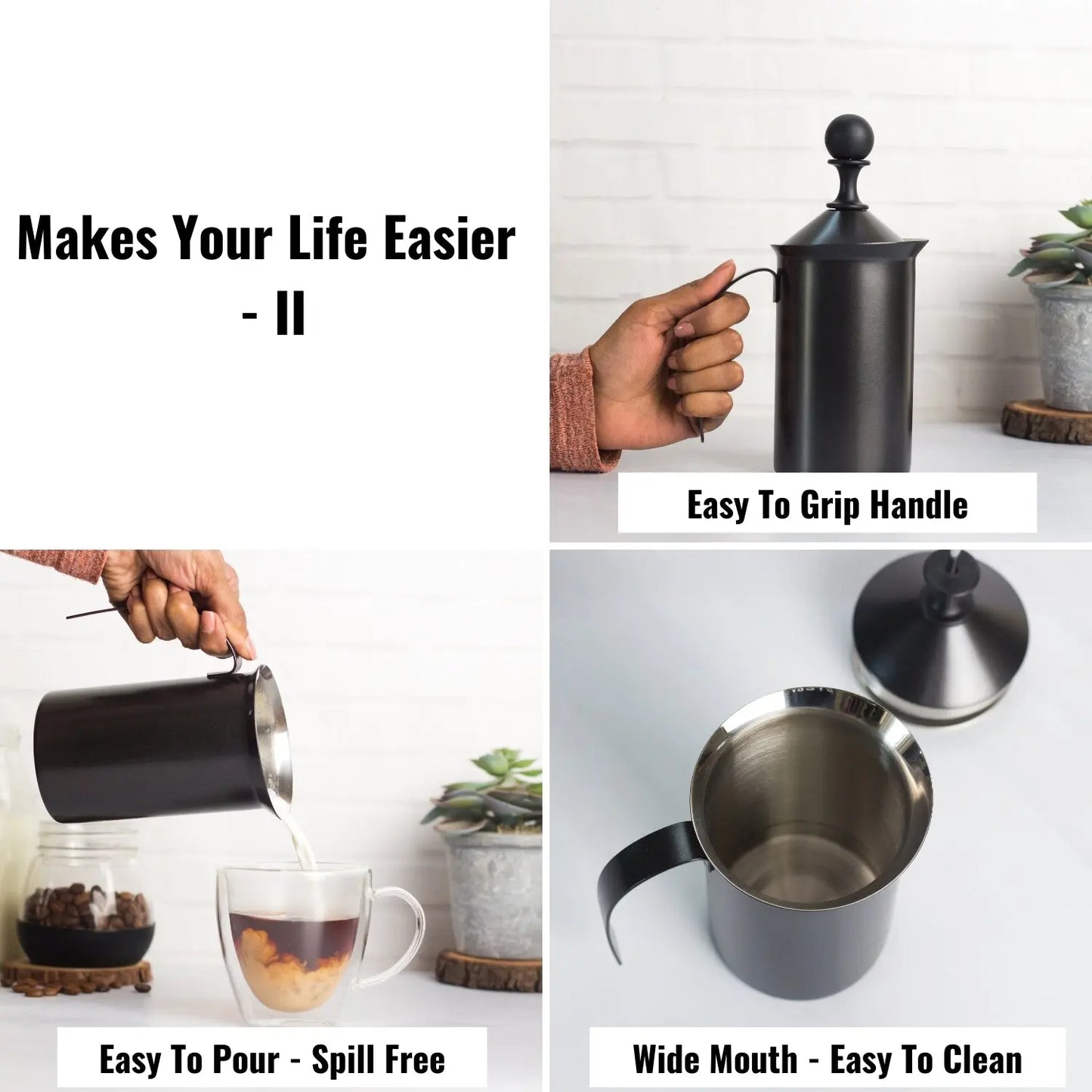 Makes Your Life Easier - II

Easy To Grip Handle

Easy To Pour - Spill Free

Wide Mouth - Easy To Clean