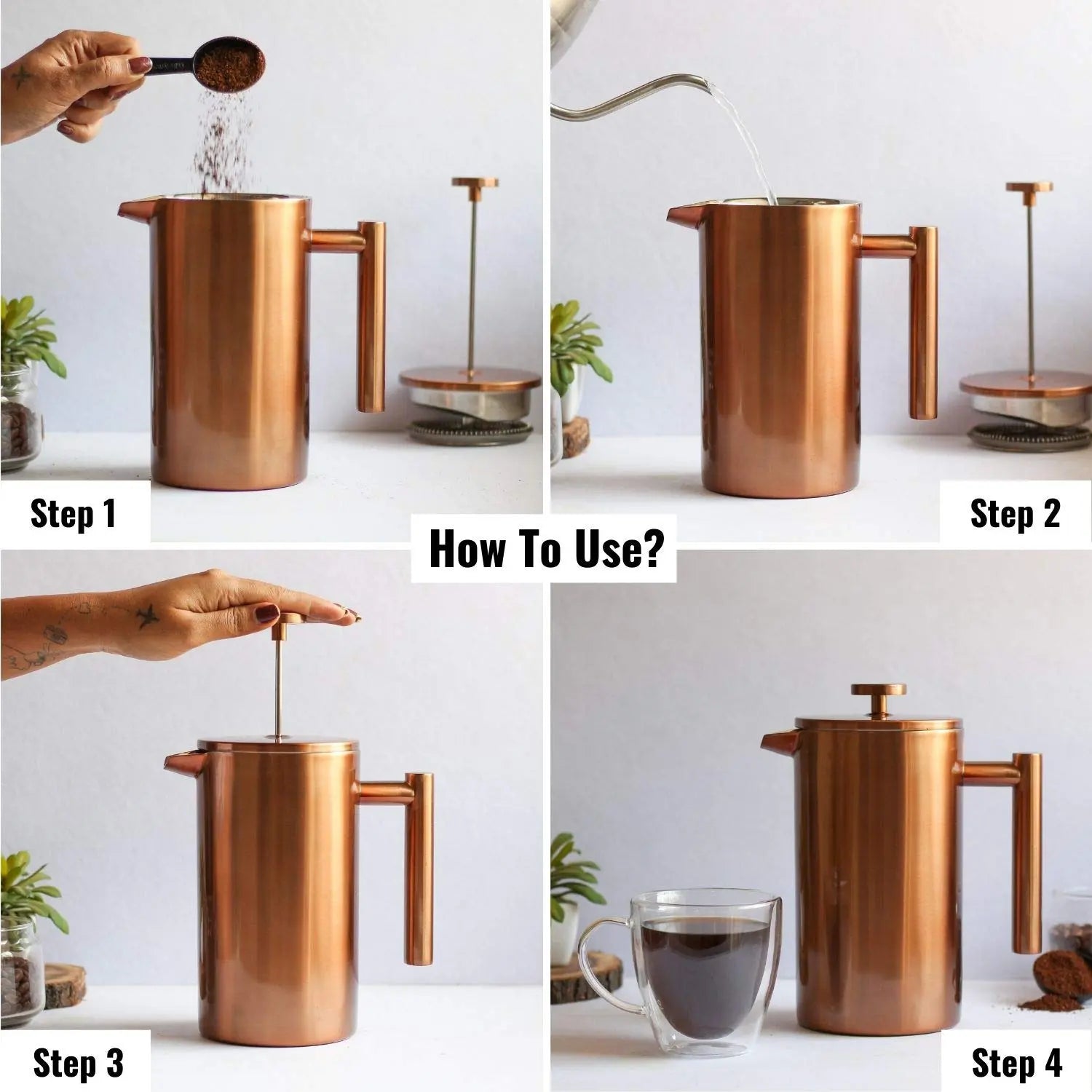 Step 1

Step 2

How To Use?

Step 3

Step 4