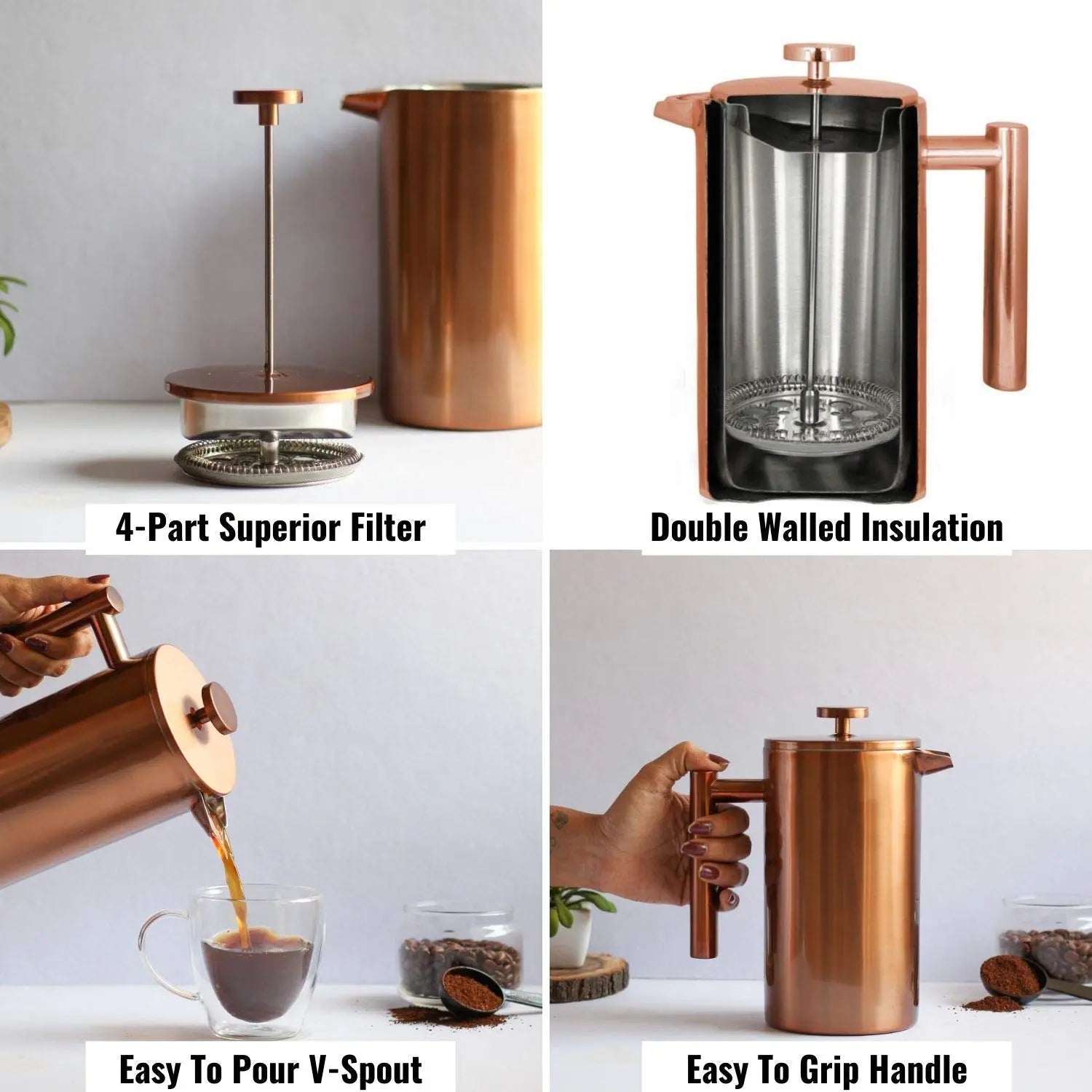 4-Part Superior Filter

Double Walled Insulation

Easy To Pour V-Spout

Easy To Grip Handle