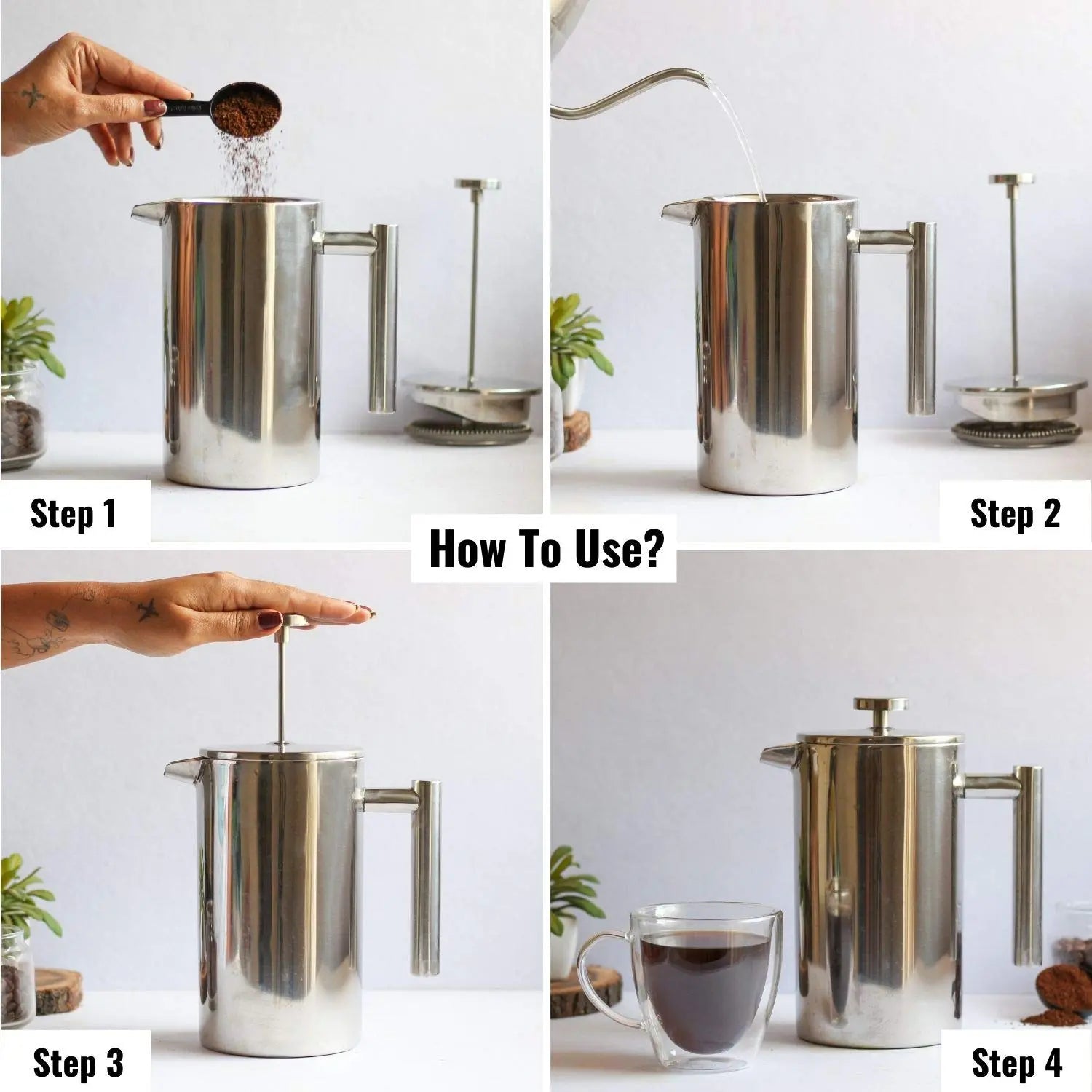 Step 1

Step 2

How To Use?

Step 3

Step 4