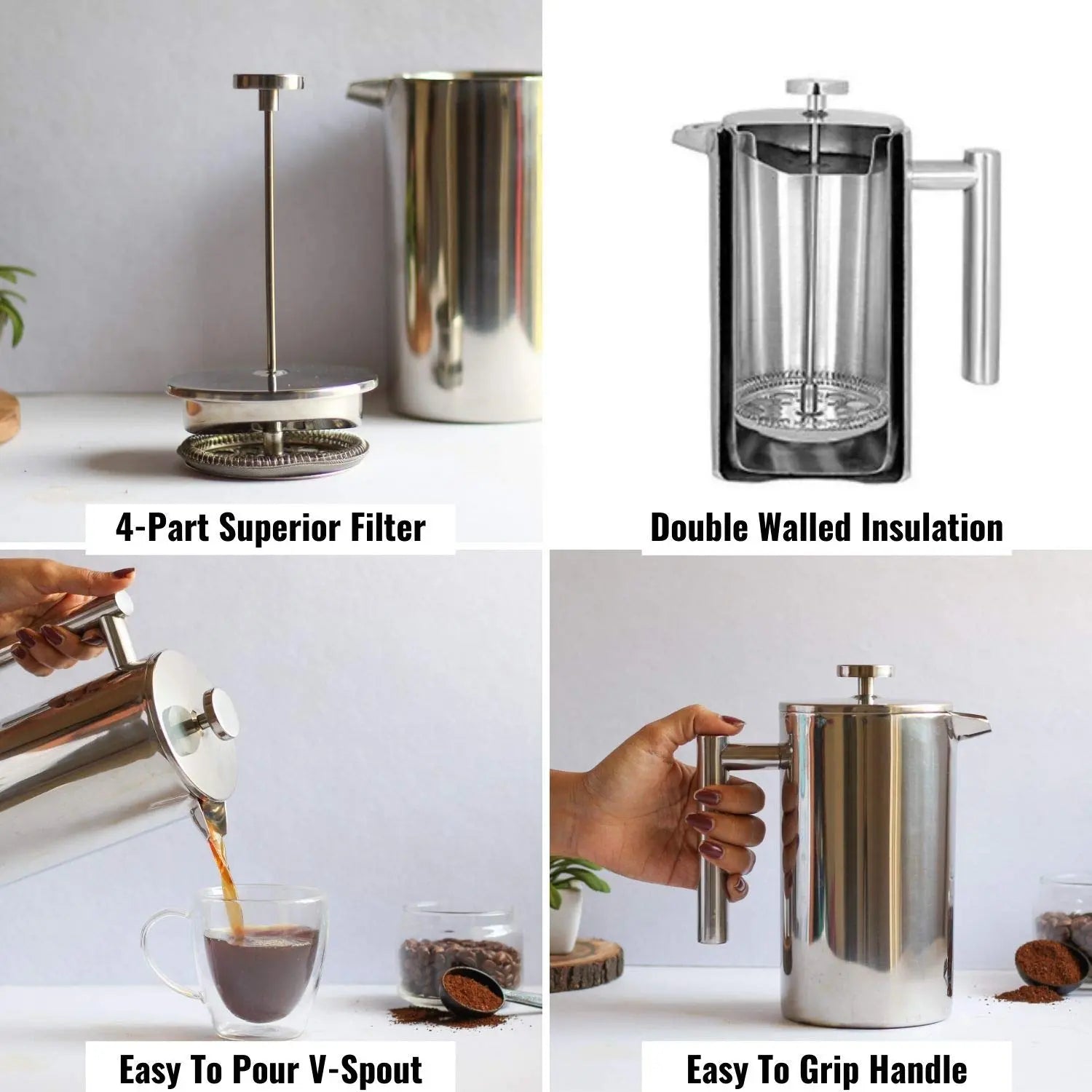 4-Part Superior Filter

Double Walled Insulation

Easy To Pour V-Spout

Easy To Grip Handle