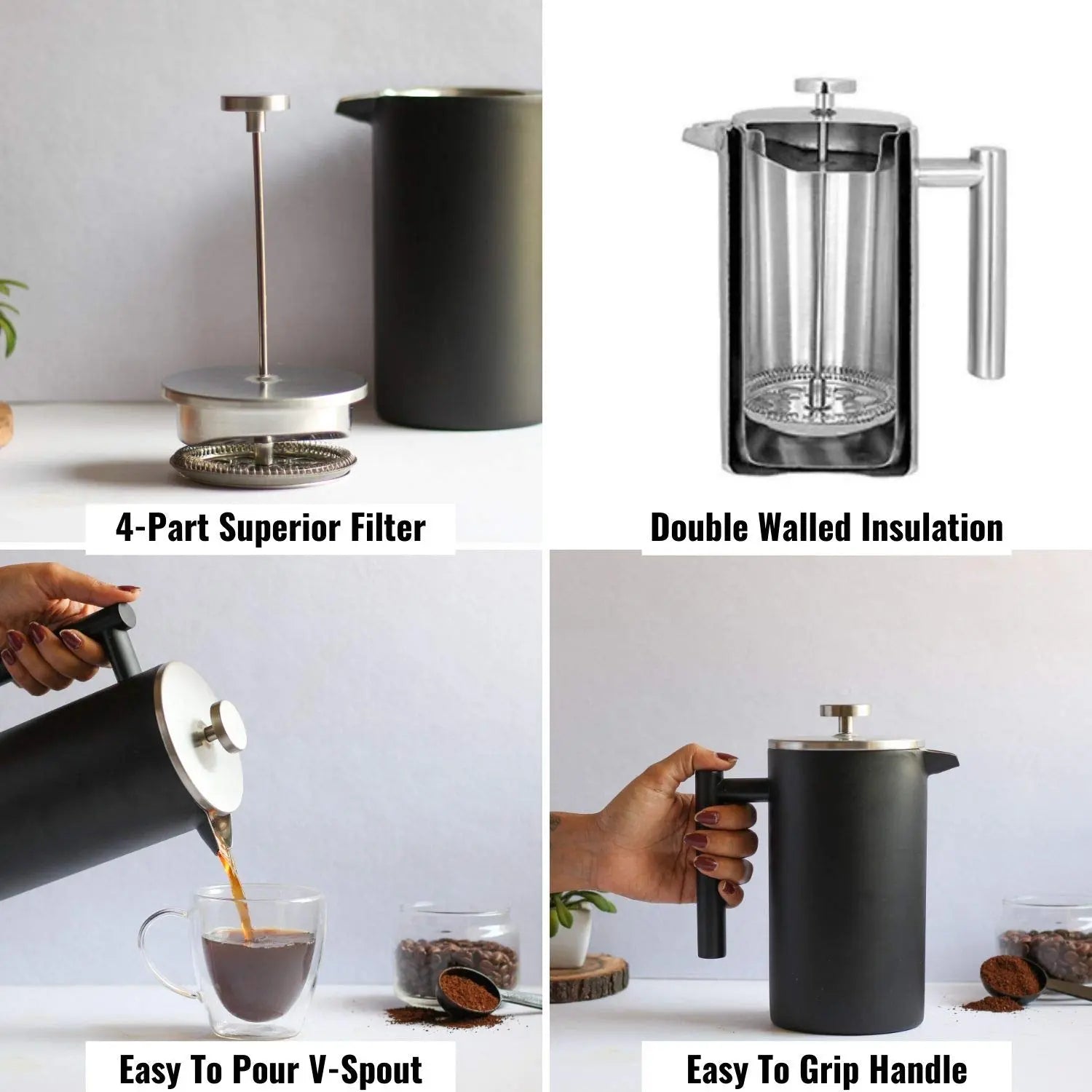 4-Part Superior Filter

Double Walled Insulation

Easy To Pour V-Spout

Easy To Grip Handle