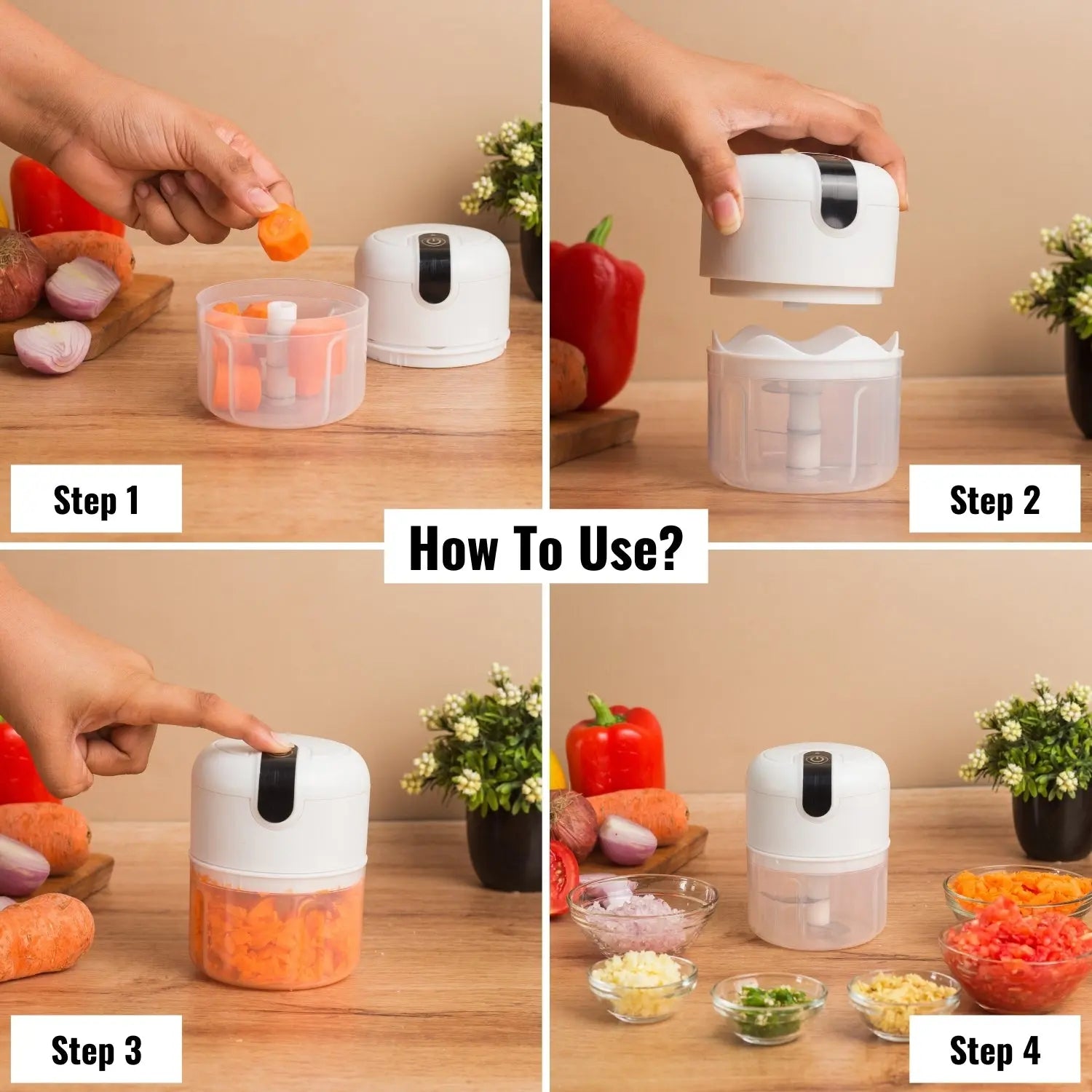 Step 1

Step 2

How To Use?

Step 3

Step 4