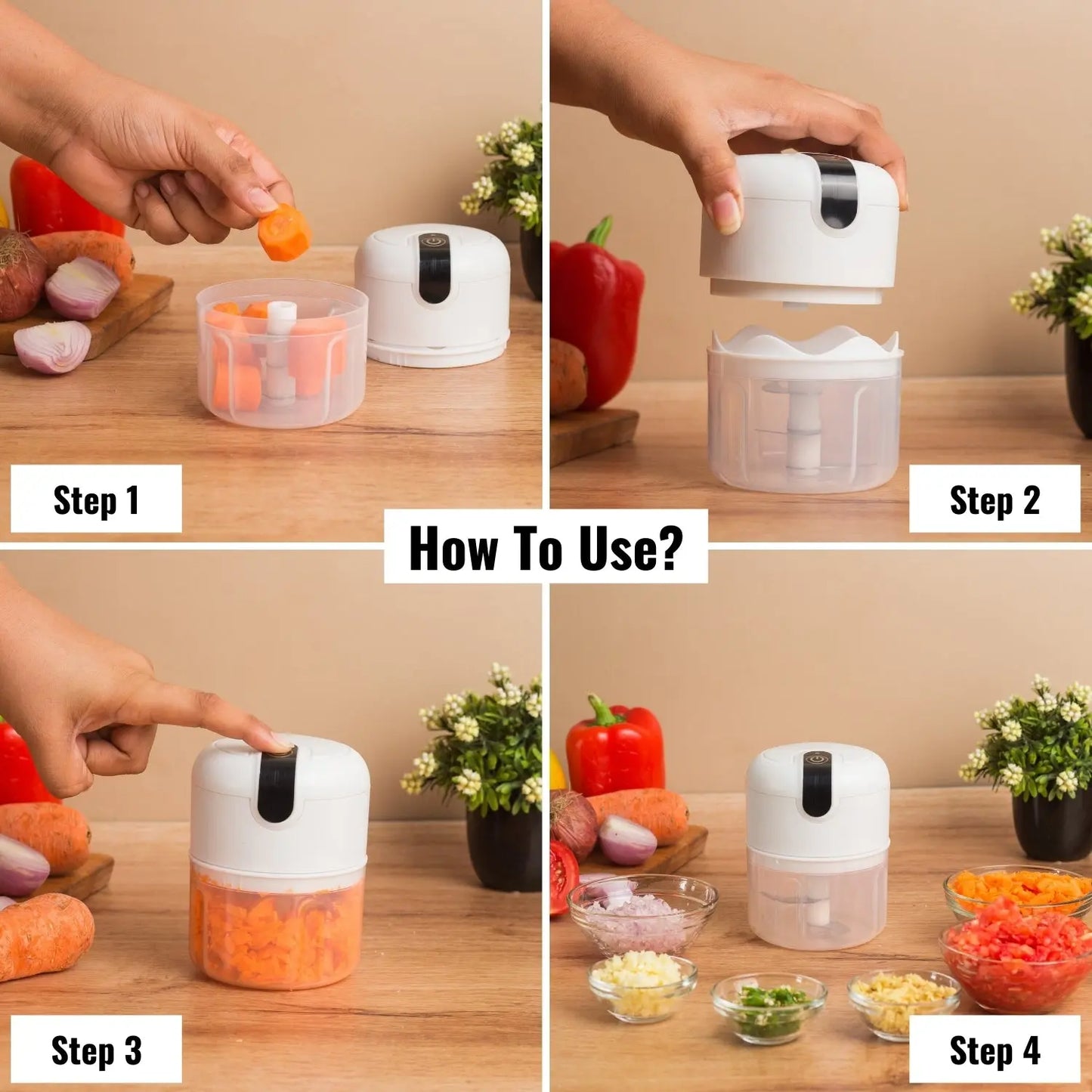 Step 1

Step 2

How To Use?

Step 3

Step 4