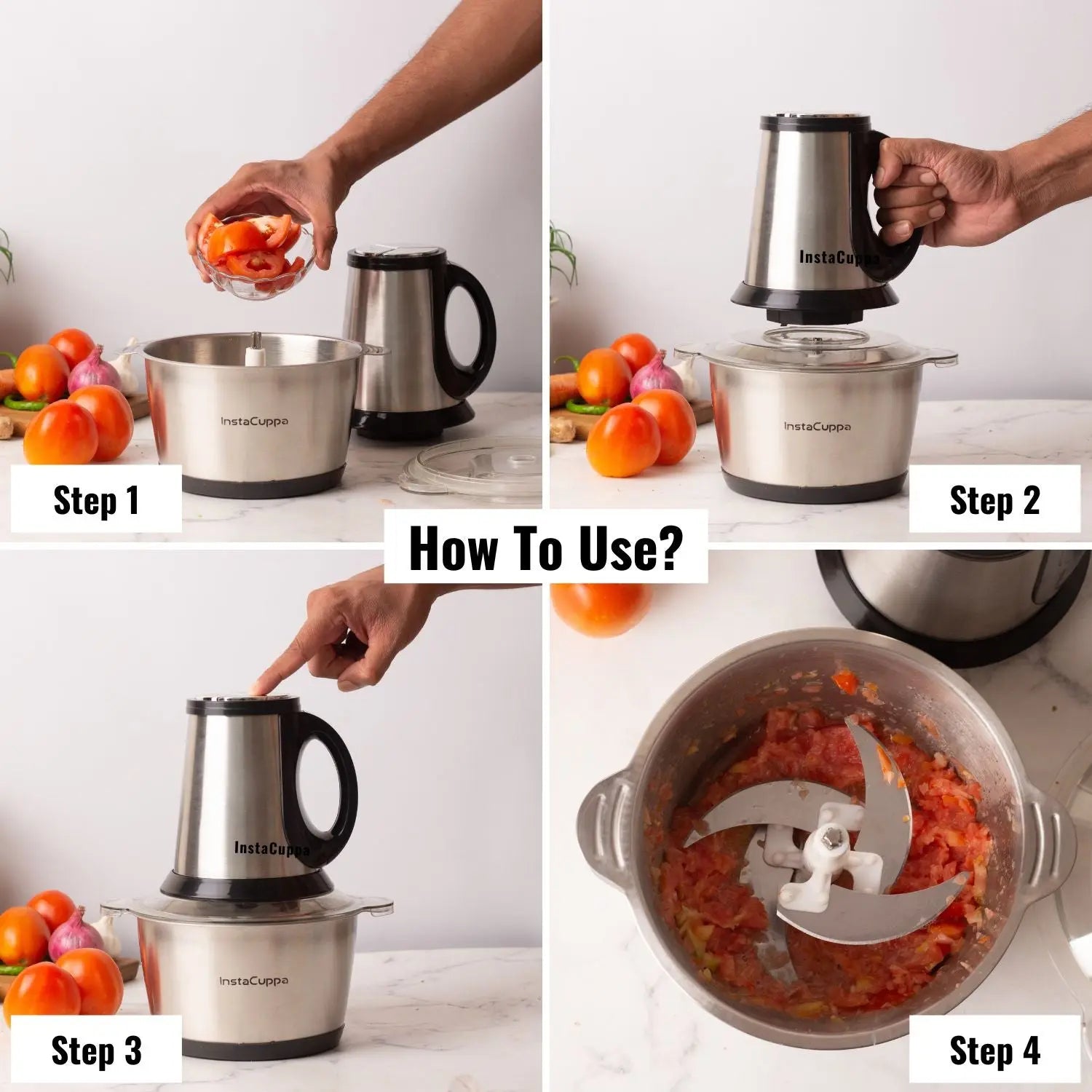 InstaCuppa

Step 1

InstaCuppa

InstaCuppa

Step 2

How To Use?

InstaCuppa

InstaCuppa

Step 3

Step 4