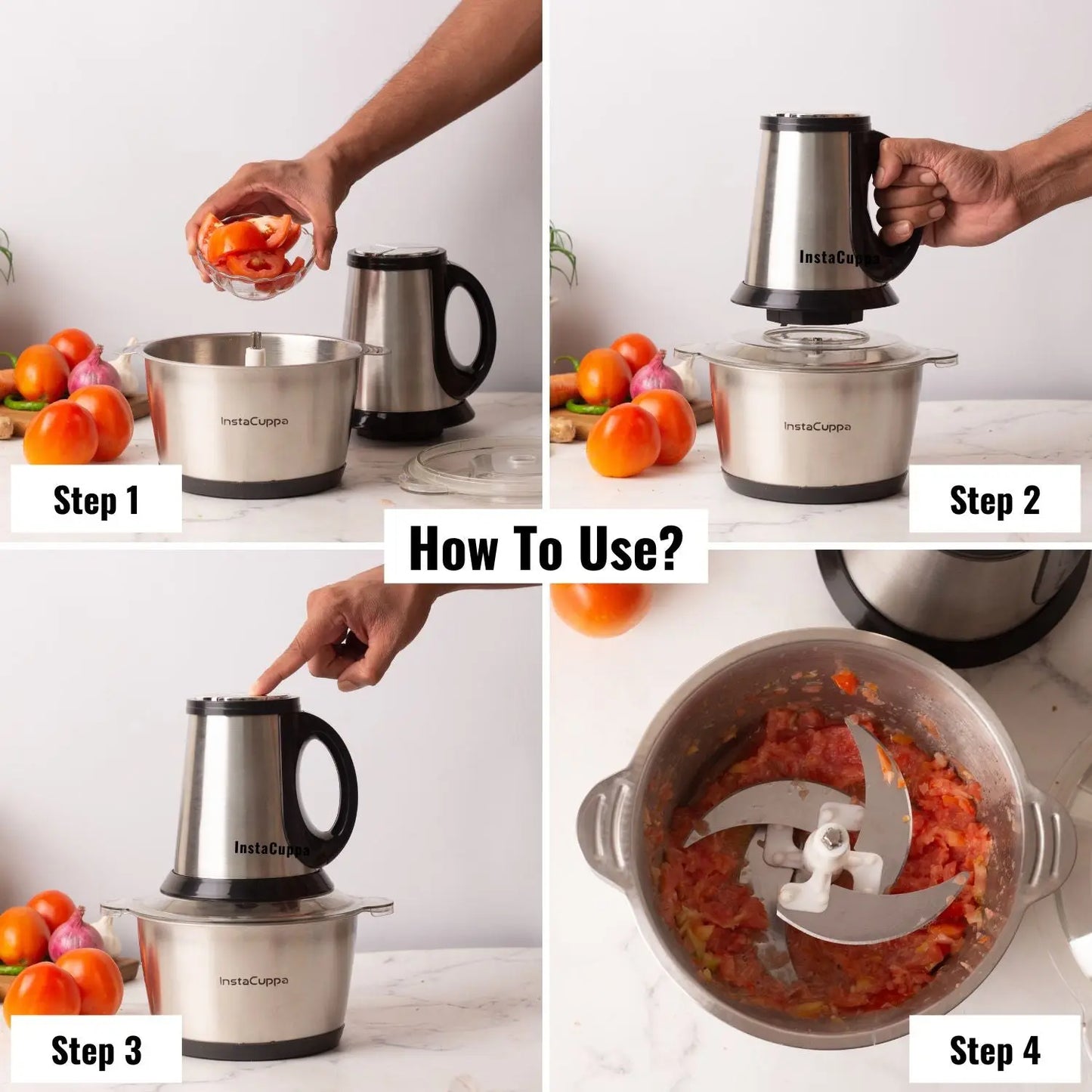 InstaCuppa

Step 1

InstaCuppa

InstaCuppa

Step 2

How To Use?

InstaCuppa

InstaCuppa

Step 3

Step 4