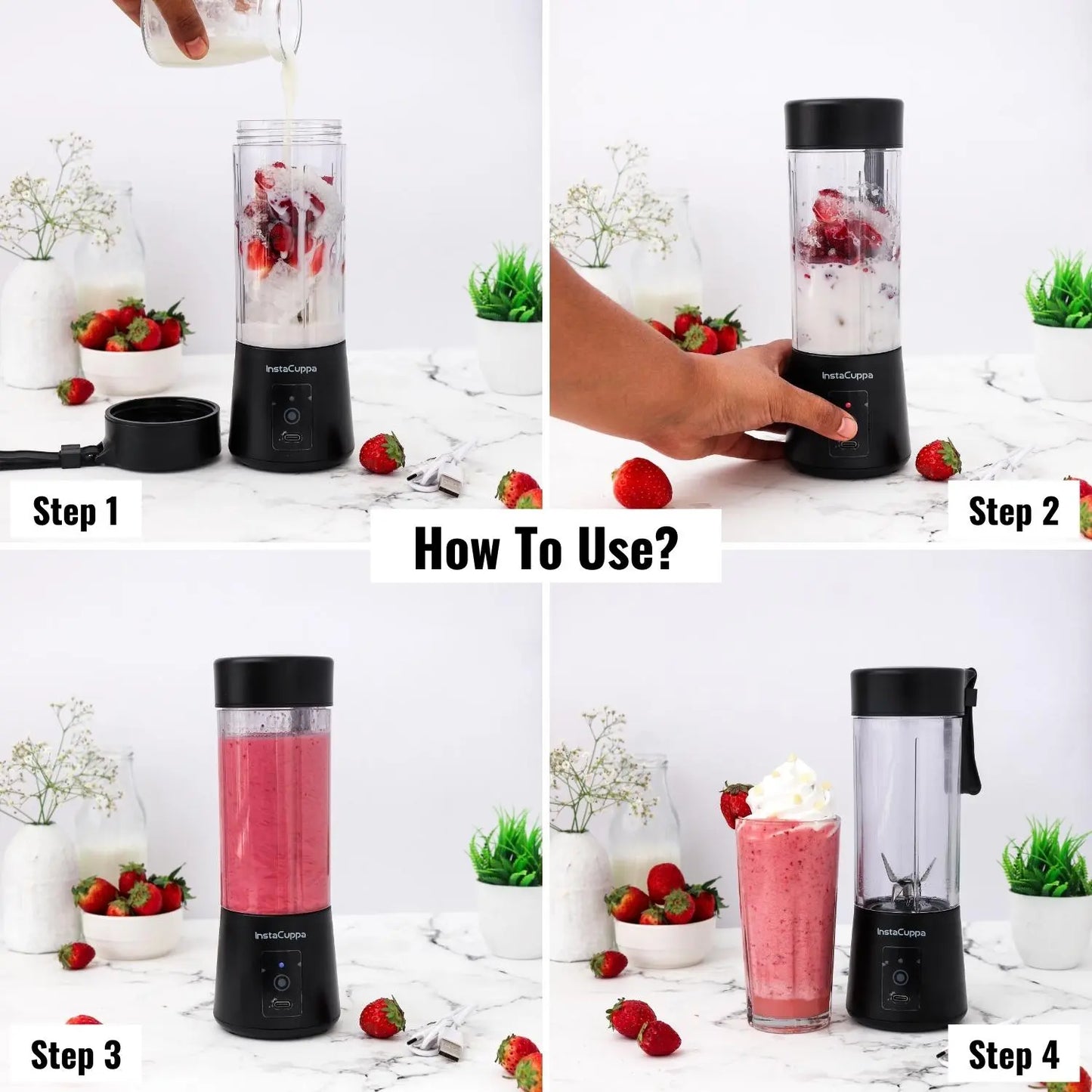 InstaCuppa

Step 1

InstaCuppa

Step 2

How To Use?

InstaCuppa

Step 3

InstaCuppa

Step 4