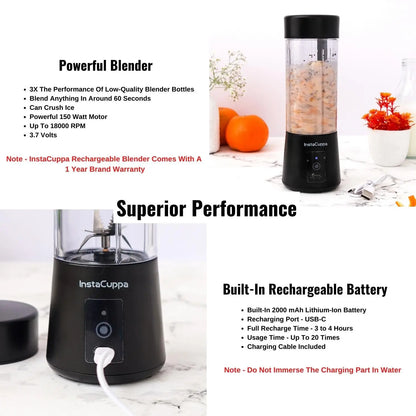 Powerful Blender

- 3X The Performance Of Low-Quality Blender Bottles
- Blend Anything In Around 60 Seconds
- Can Crush Ice
- Powerful 150 Watt Motor
- Up To 18000 RPM
- 3.7 Volts

Note - InstaCuppa Rechargeable Blender Comes With A 1 Year Brand Warranty

InstaCuppa

Superior Performance

InstaCuppa

Built-In Rechargeable Battery

- Built-In 2000 mAh Lithium-Ion Battery
- Recharging Port - USB-C
- Full Recharge Time - 3 to 4 Hours
- Usage Time - Up To 20 Times
- Charging Cable Included

Note - Do Not Immerse The Charging Part In Water