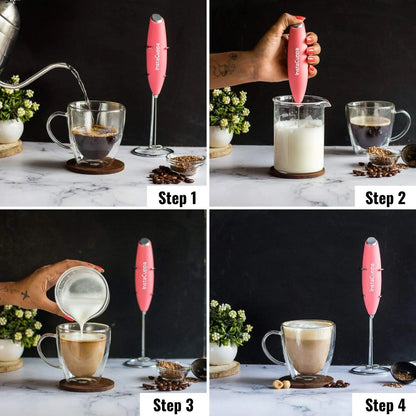 InstaCuppa

Step 1

InstaCuppa

Step 2

InstaCuppa

Step 3

InstaCuppa

Step 4