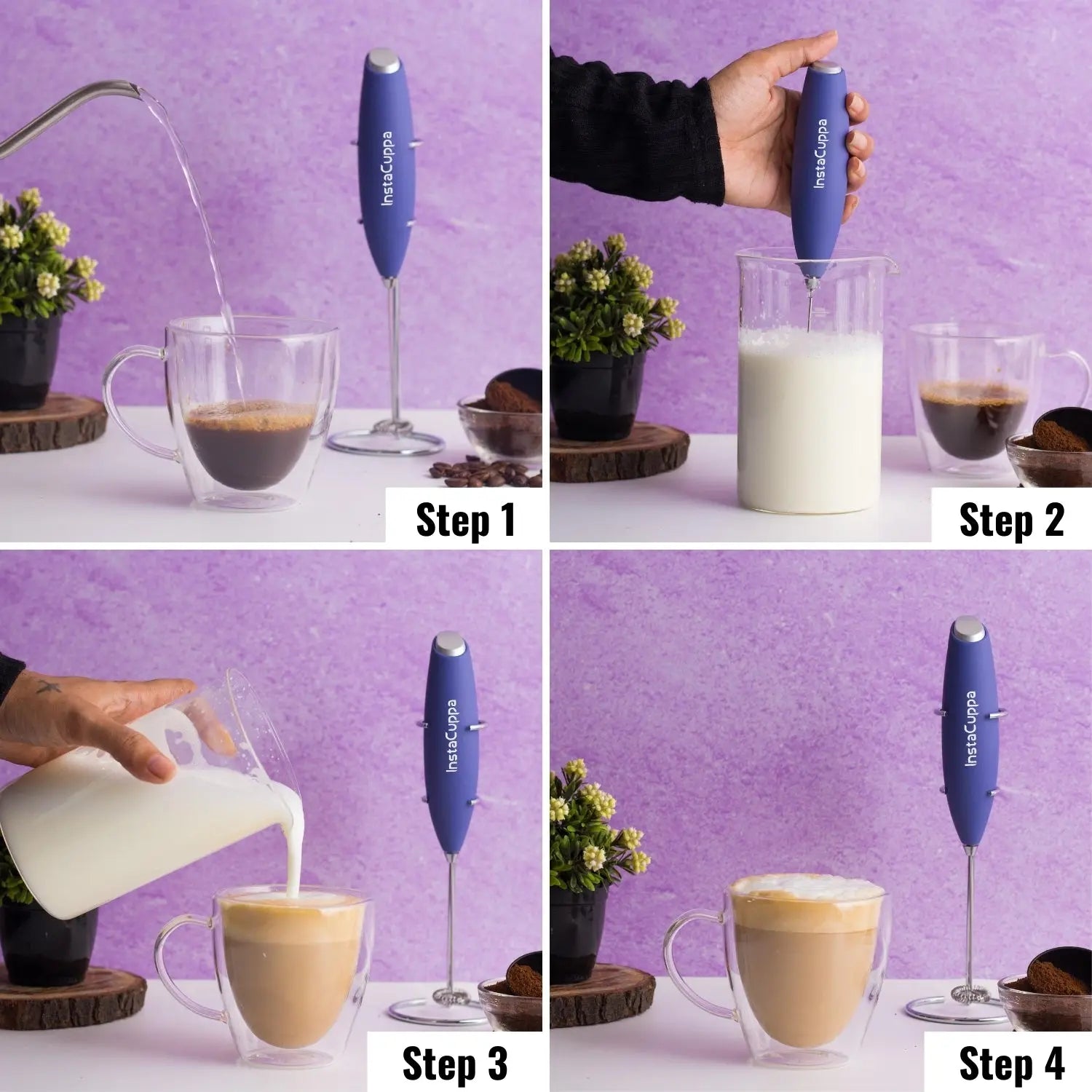 InstaCuppa

Step 1

InstaCuppa

Step 2

InstaCuppa

Step 3

InstaCuppa

Step 4