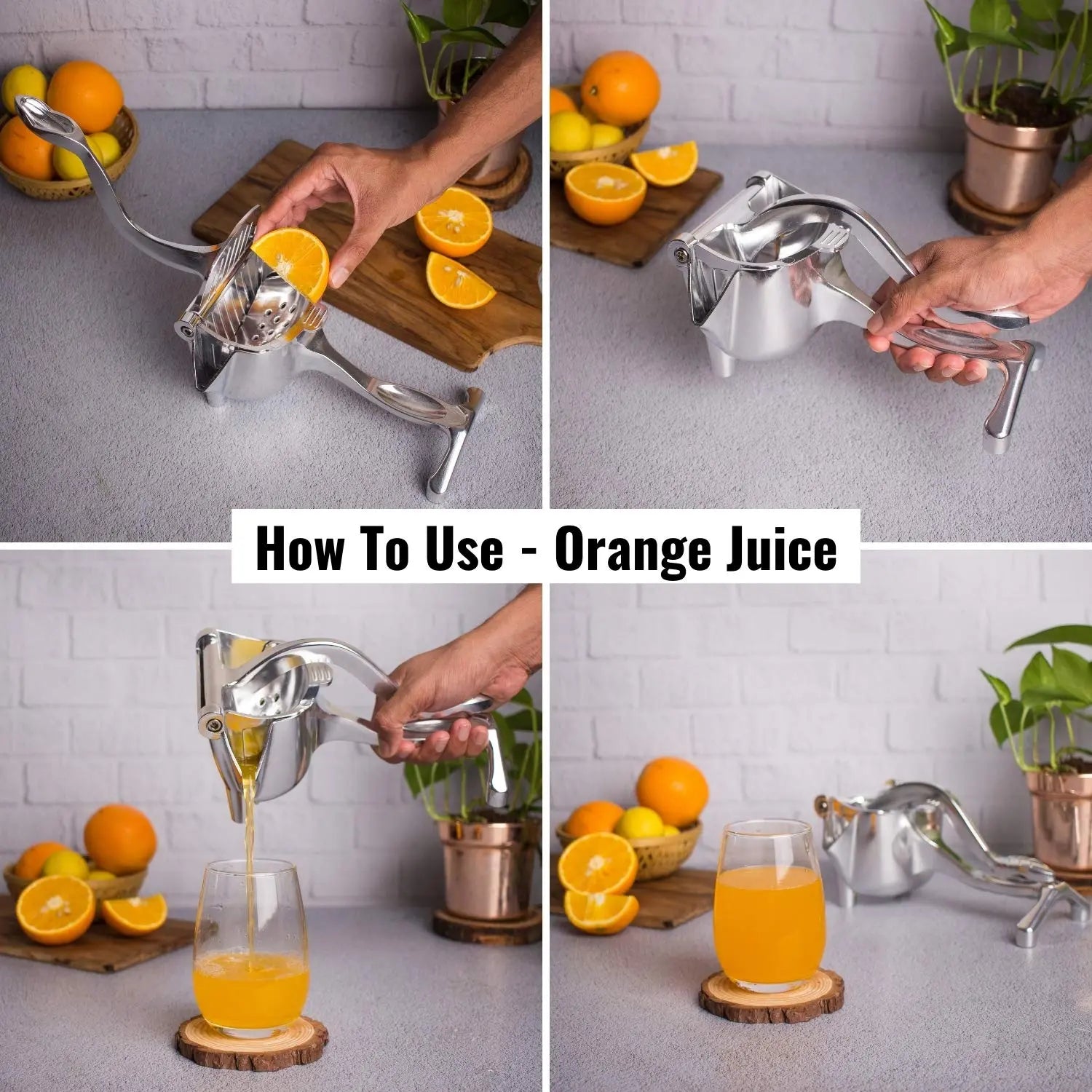 How To Use - Orange Juice