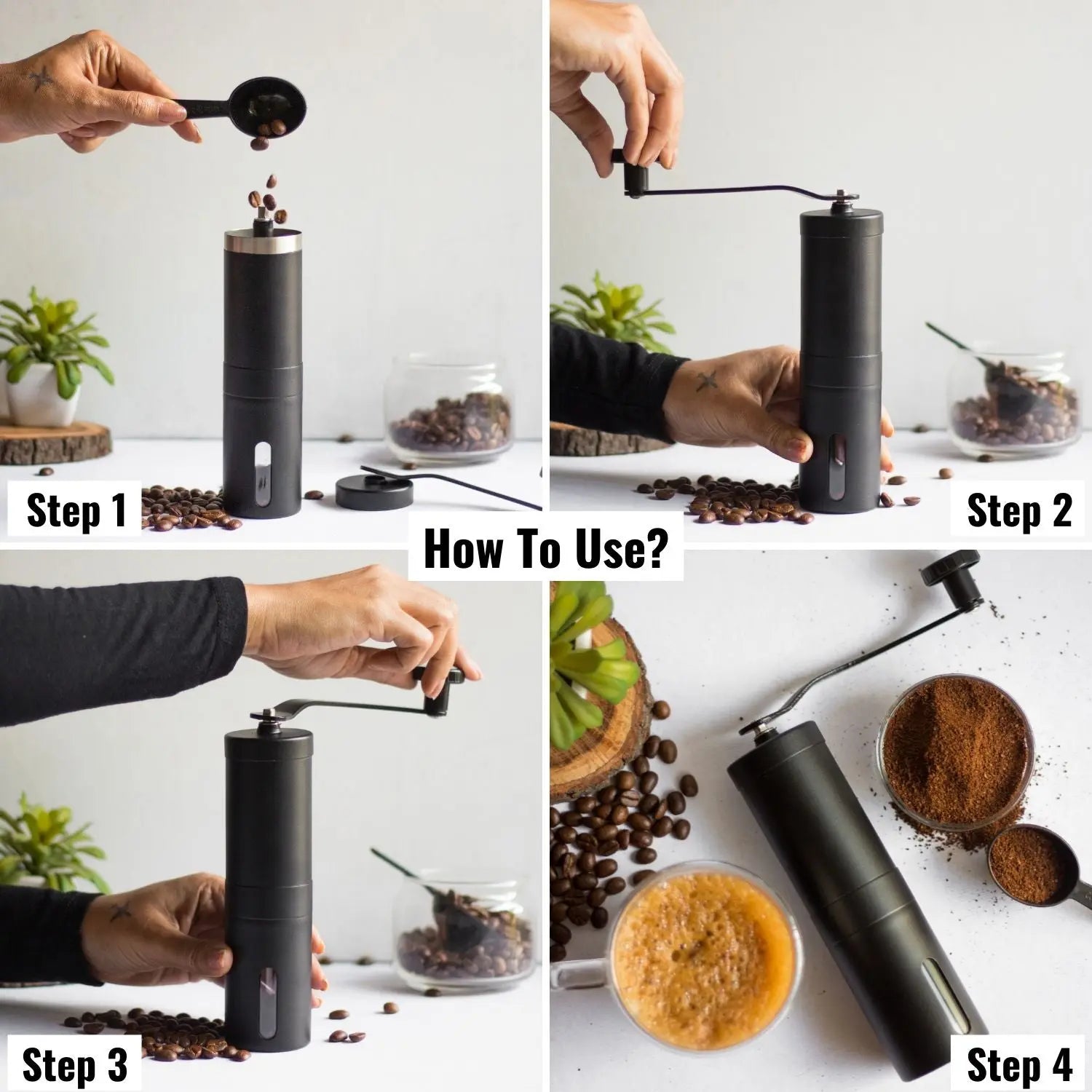 Step 1

Step 2

How To Use?

Step 3

Step 4