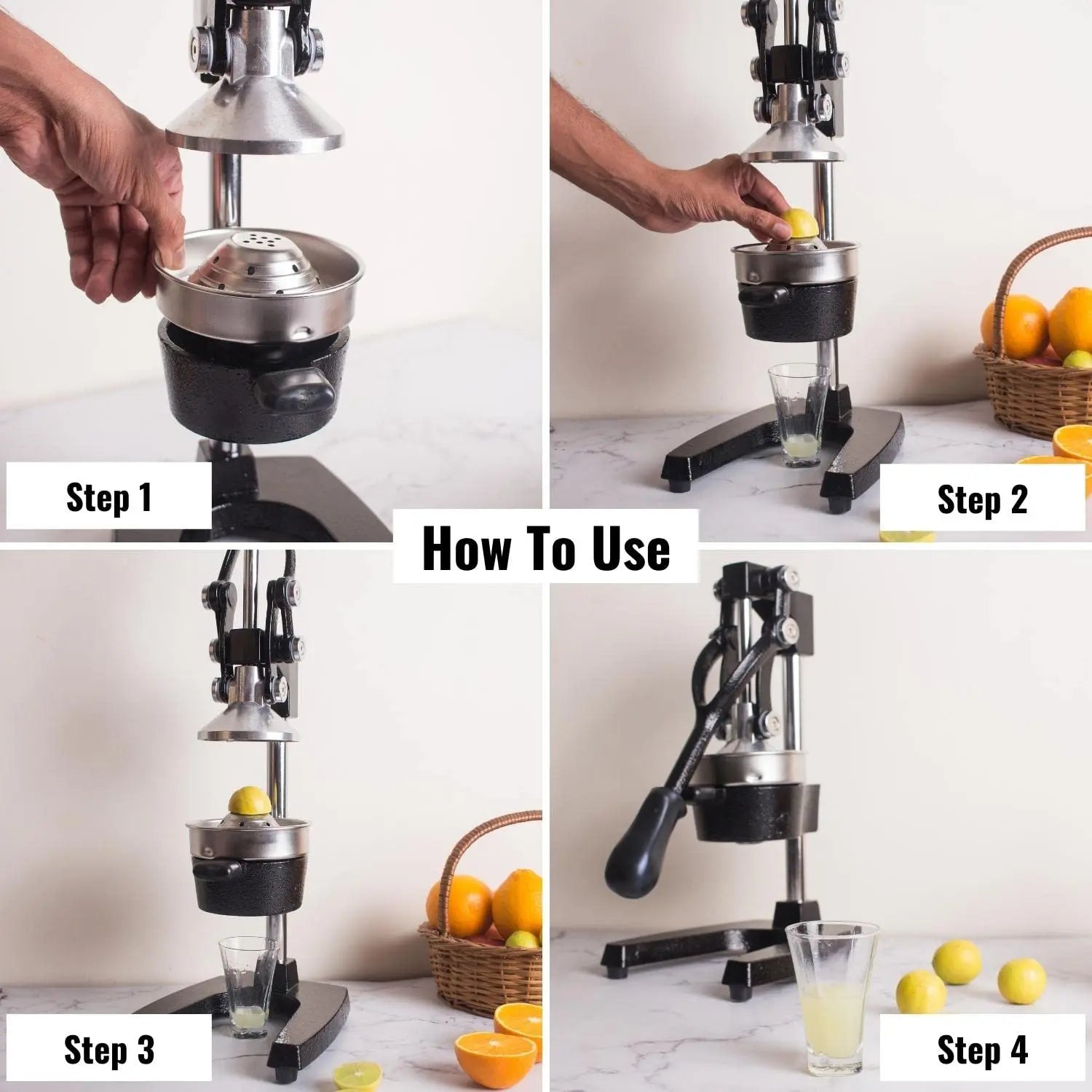 Step 1

Step 2

How To Use

Step 3

Step 4