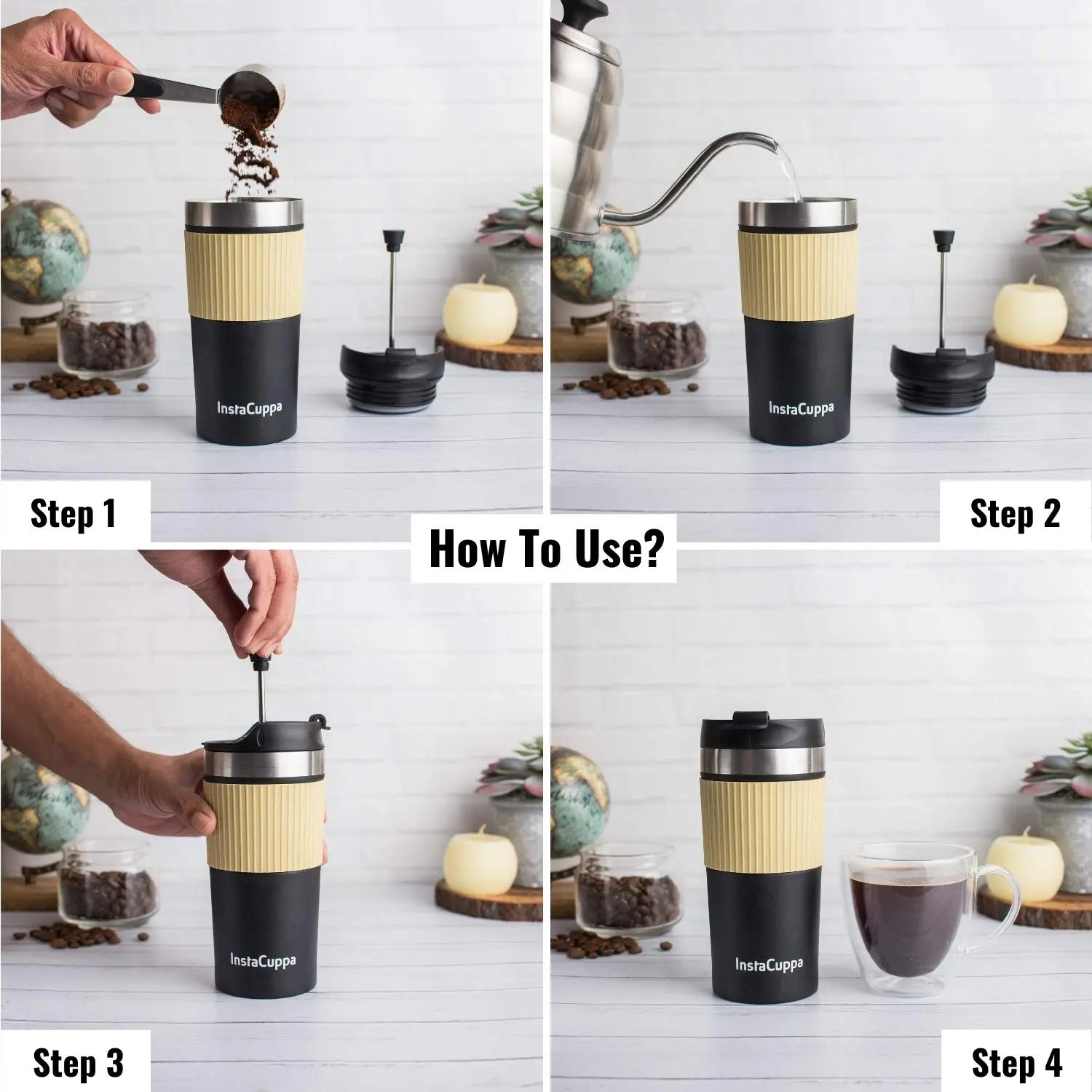 InstaCuppa

Step 1

InstaCuppa

Step 2

How To Use?

InstaCuppa

Step 3

InstaCuppa

Step 4