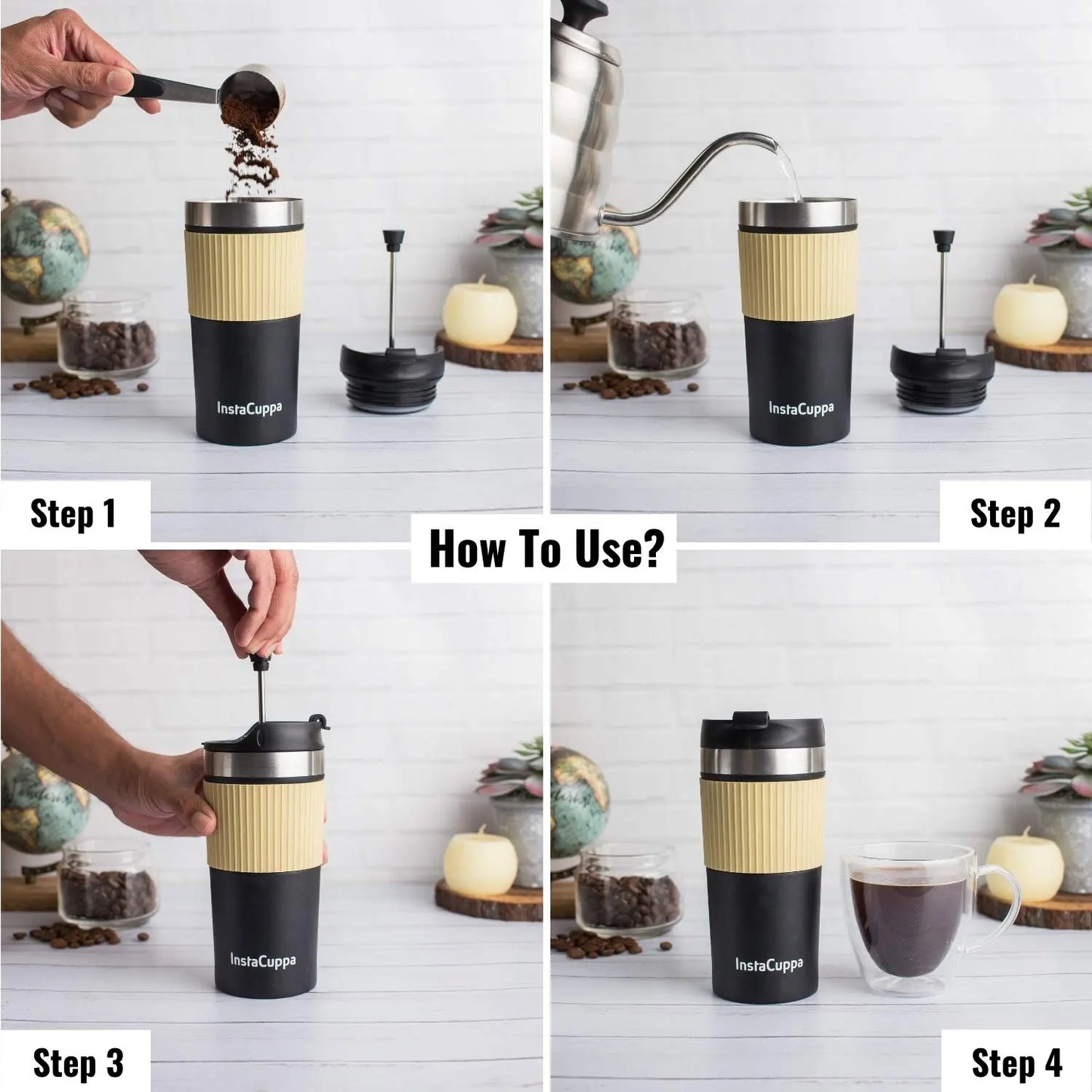 InstaCuppa

Step 1

InstaCuppa

Step 2

How To Use?

InstaCuppa

Step 3

InstaCuppa

Step 4