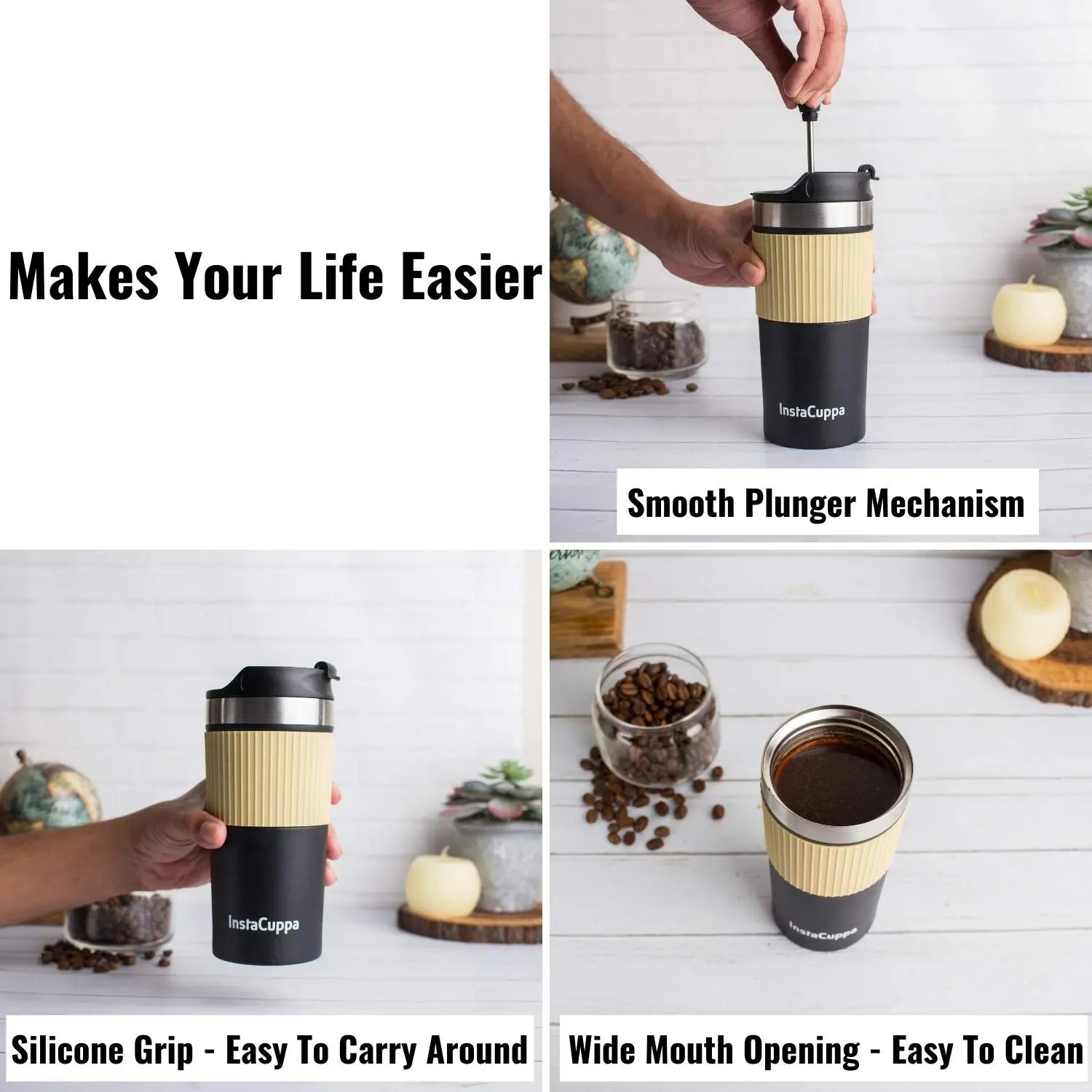 Makes Your Life Easier

InstaCuppa

Smooth Plunger Mechanism

InstaCuppa

Silicone Grip - Easy To Carry Around

InstaCuppa

Wide Mouth Opening - Easy To Clean