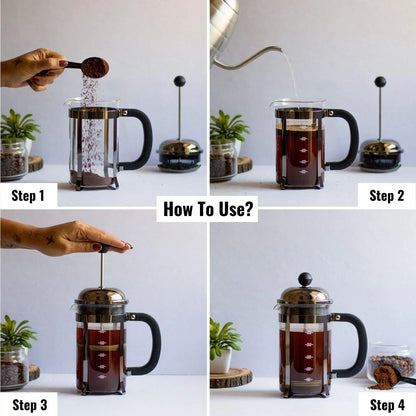 Step 1

Step 2

How To Use?

Step 3

Step 4