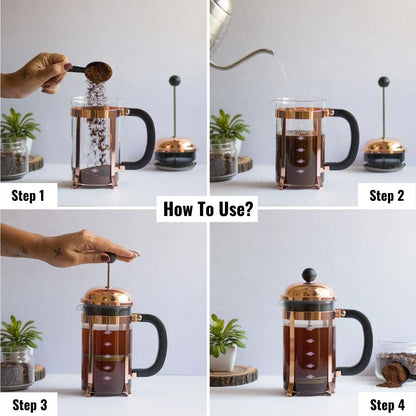 Step 1

Step 2

How To Use?

Step 3

Step 4