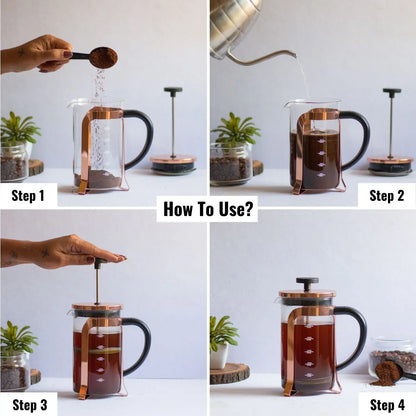 Step 1

Step 2

How To Use?

Step 3

Step 4