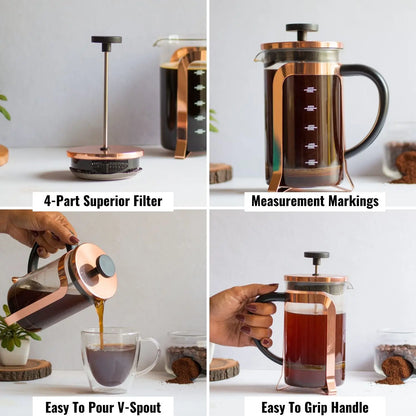 4-Part Superior Filter

Measurement Markings

Easy To Pour V-Spout

Easy To Grip Handle