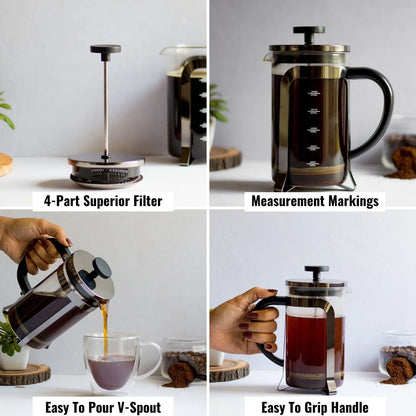 4-Part Superior Filter

Measurement Markings

Easy To Pour V-Spout

Easy To Grip Handle