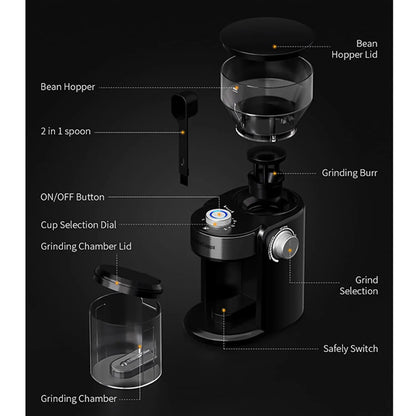 Bean Hopper Lid

Bean Hopper

2 in 1 spoon

Grinding Burr

ON/OFF Button

Cup Selection Dial

Grinding Chamber Lid

Grind Selection

Safely Switch

Grinding Chamber