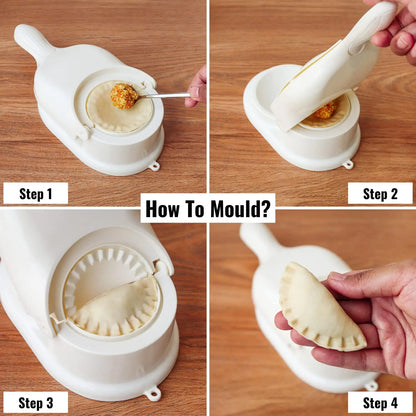 Step 1

Step 2

How To Mould?

Step 3

Step 4