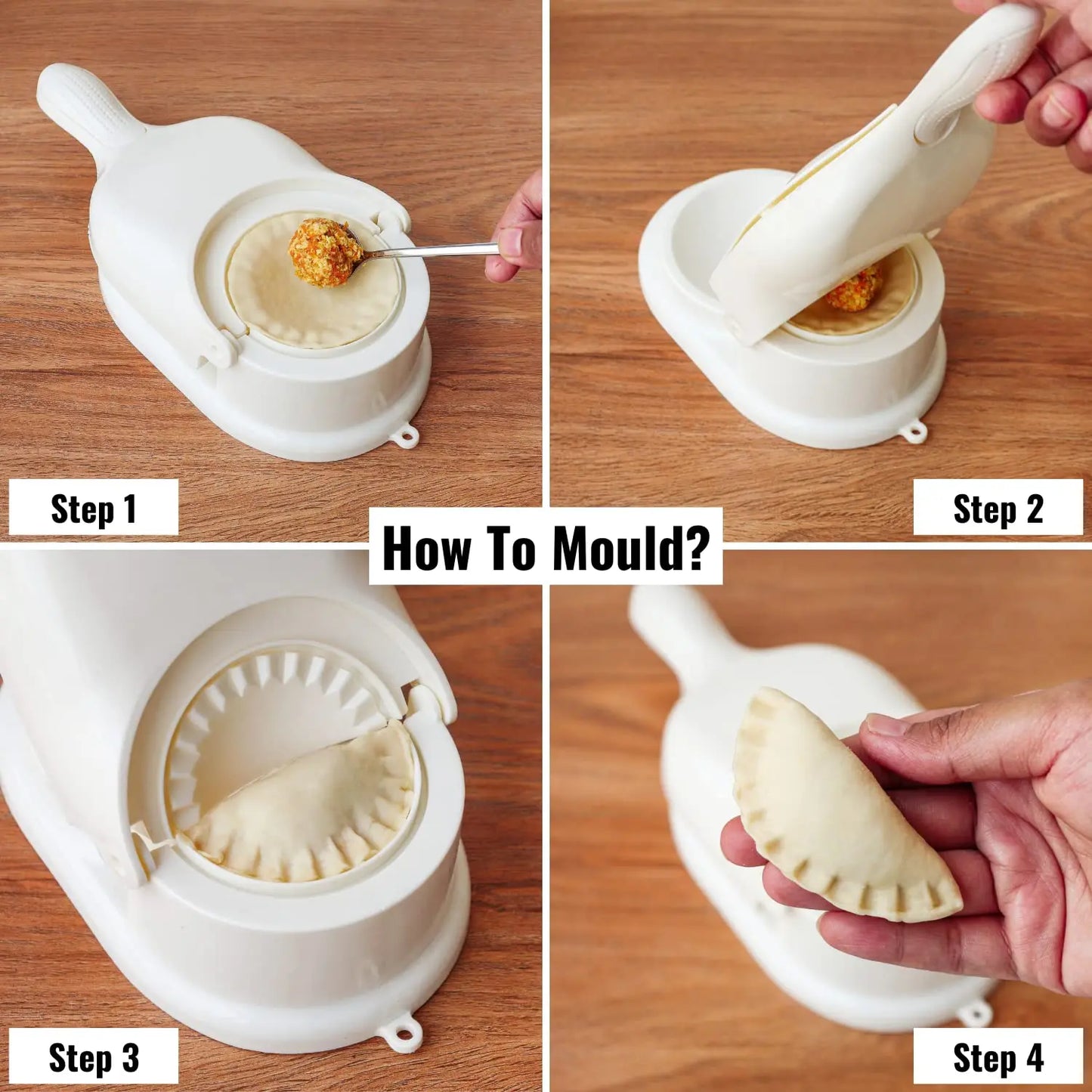 Step 1

Step 2

How To Mould?

Step 3

Step 4