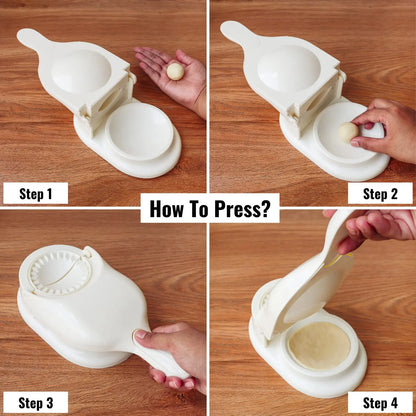 Step 1

Step 2

How To Press?

Step 3

Step 4