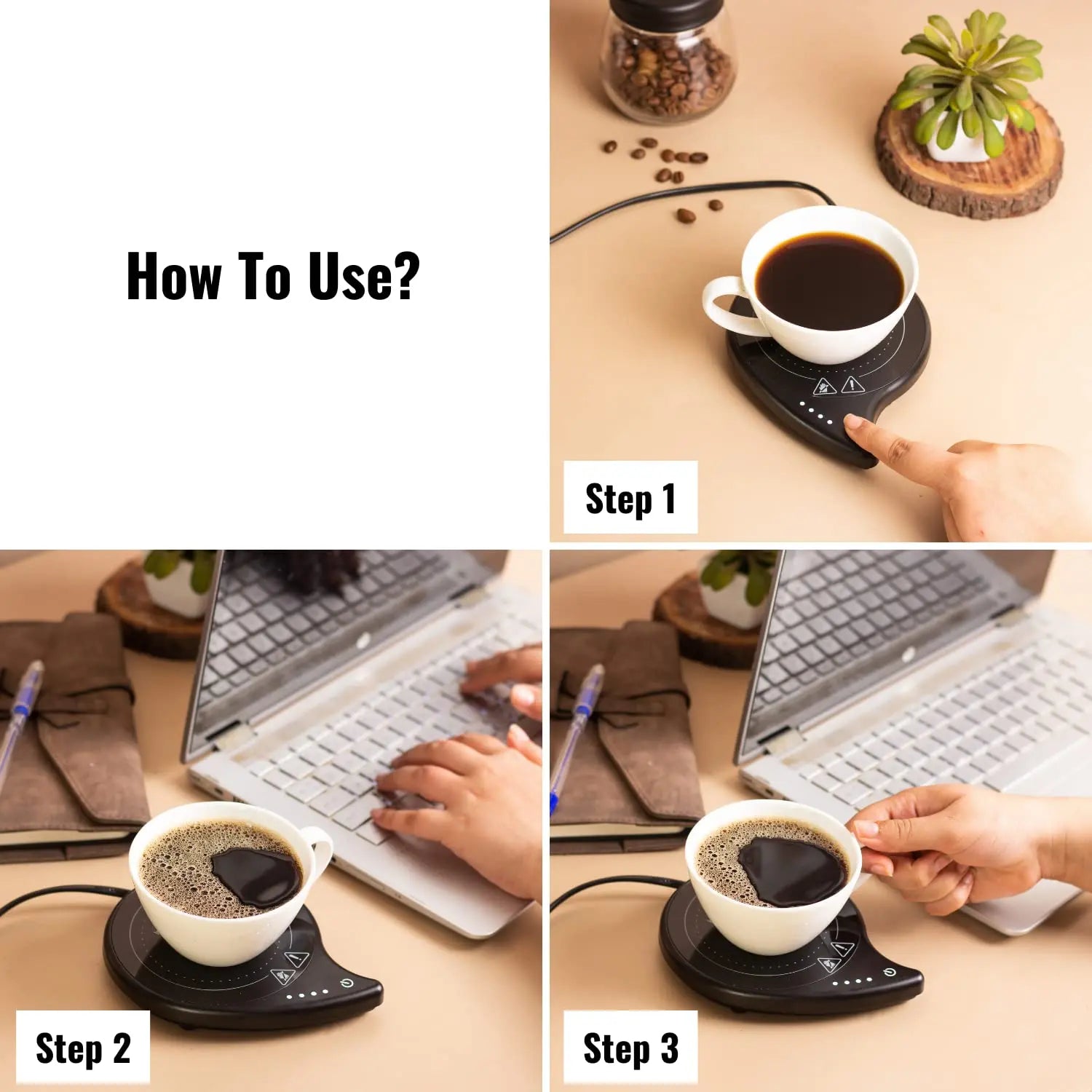 How To Use?

Step 1

Step 2

Step 3