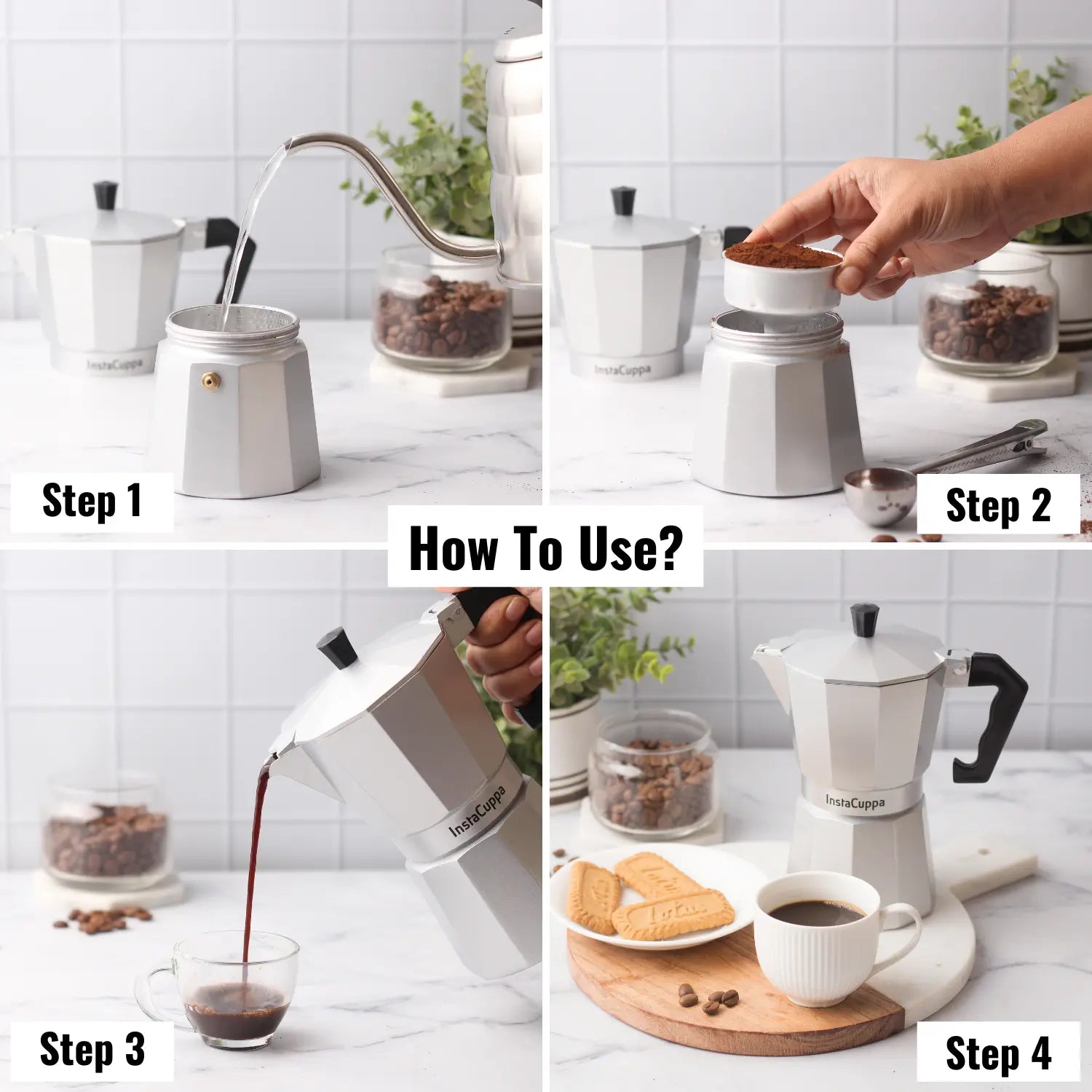 InstaCuppa

Step 1

InstaCuppa

Step 2

How To Use?

InstaCuppa

Step 3

InstaCuppa

Lotus

Lotus

Step 4