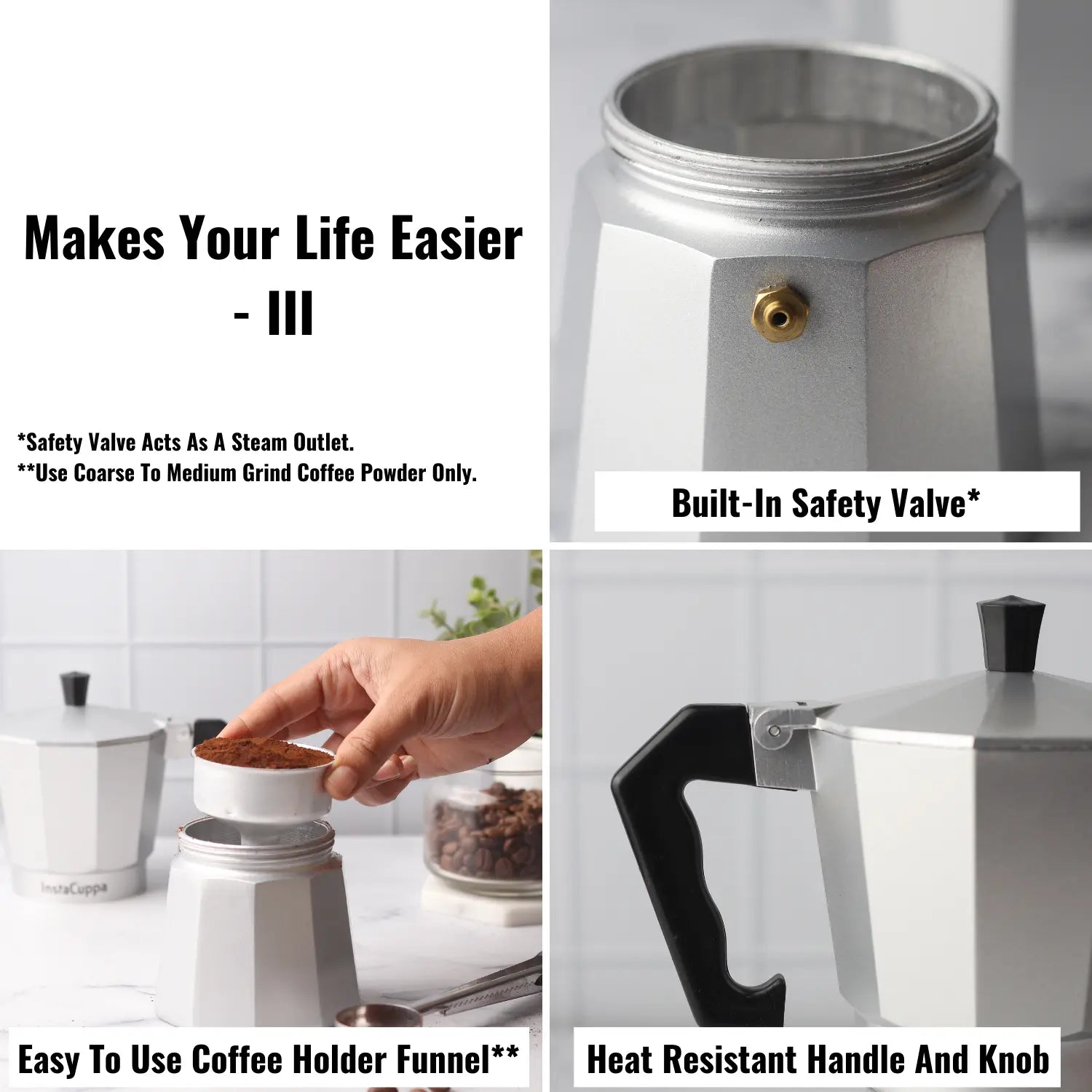 Makes Your Life Easier - III

*Safety Valve Acts As A Steam Outlet.
**Use Coarse To Medium Grind Coffee Powder Only.

Built-In Safety Valve*

InstaCuppa

Easy To Use Coffee Holder Funnel**

Heat Resistant Handle And Knob