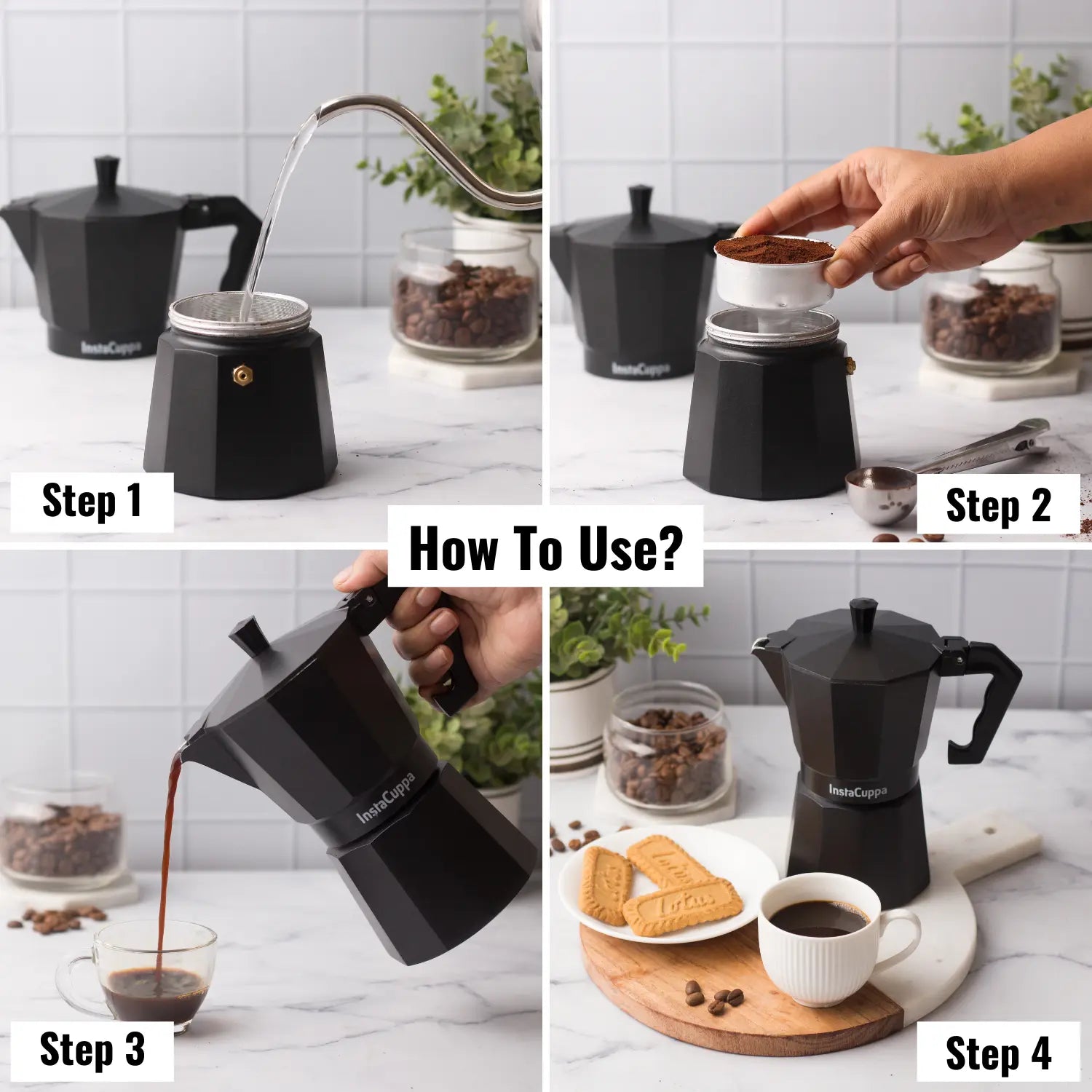 InstaCuppa

Step 1

InstaCuppa

Step 2

How To Use?

InstaCuppa

Step 3

InstaCuppa

Lotus

Lotus

Step 4