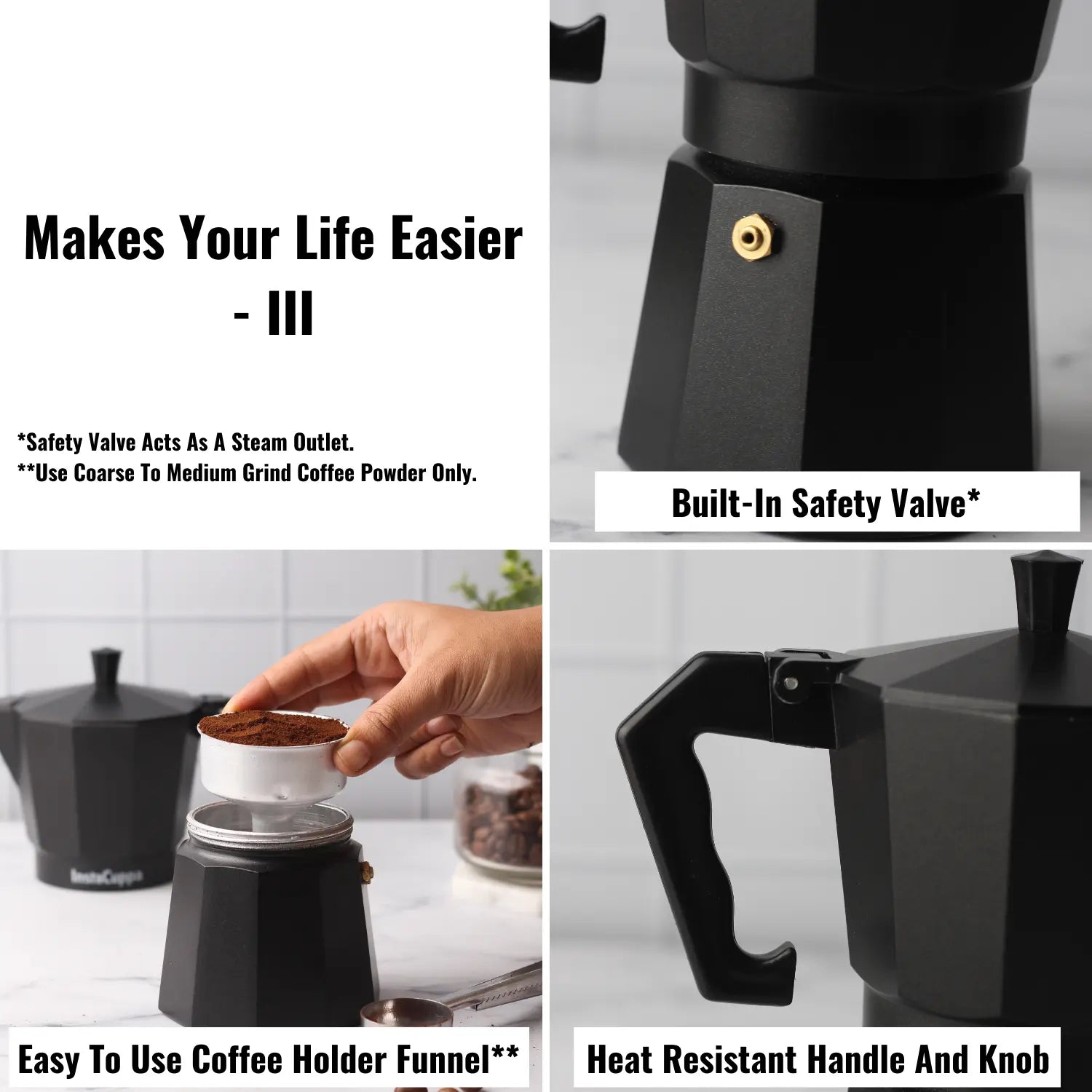 Makes Your Life Easier
- III

*Safety Valve Acts As A Steam Outlet.
**Use Coarse To Medium Grind Coffee Powder Only.

Built-In Safety Valve*

InstaCuppa

Easy To Use Coffee Holder Funnel**

Heat Resistant Handle And Knob