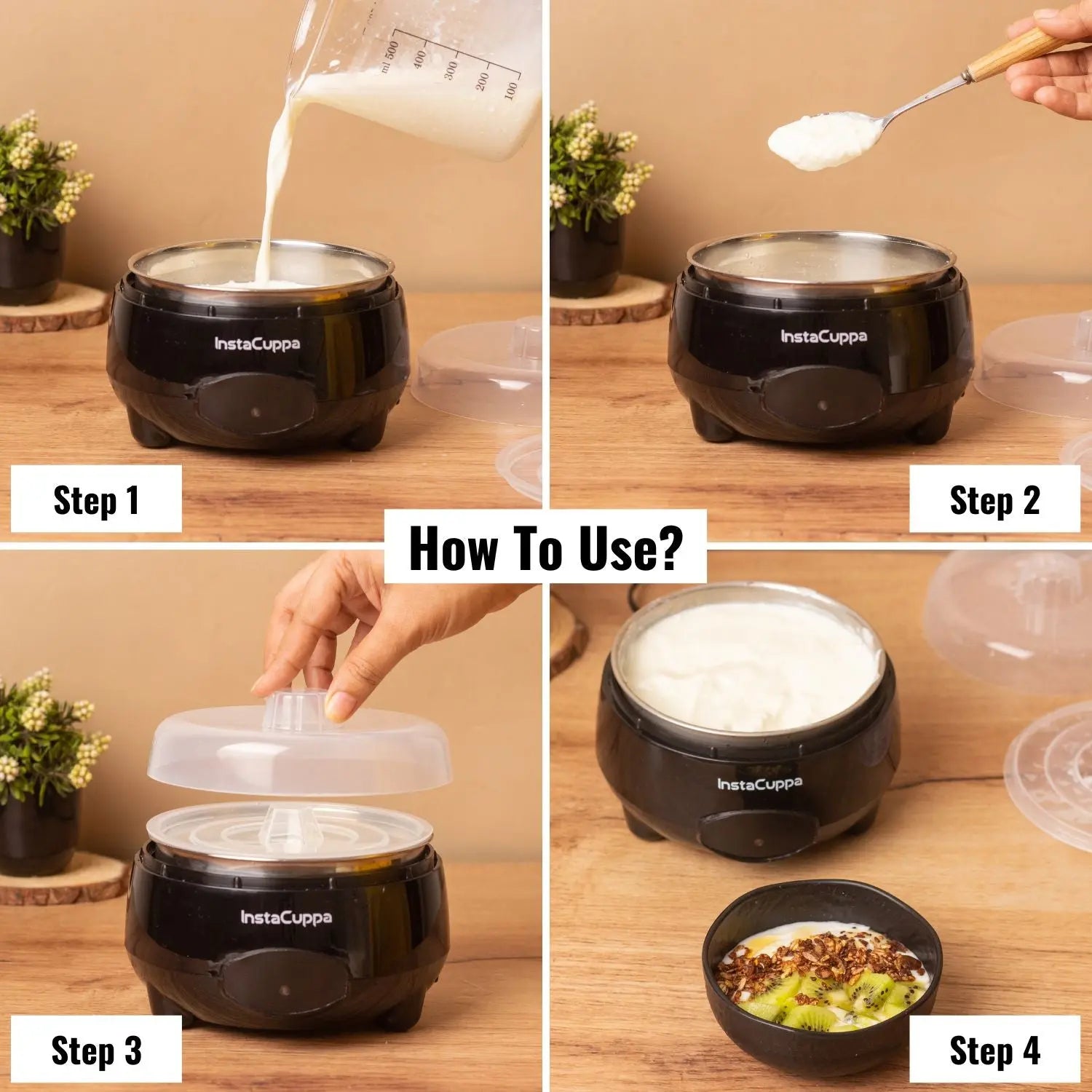 ml 500
400
300
200
100

InstaCuppa

Step 1

InstaCuppa

Step 2

How To Use?

InstaCuppa

Step 3

InstaCuppa

Step 4