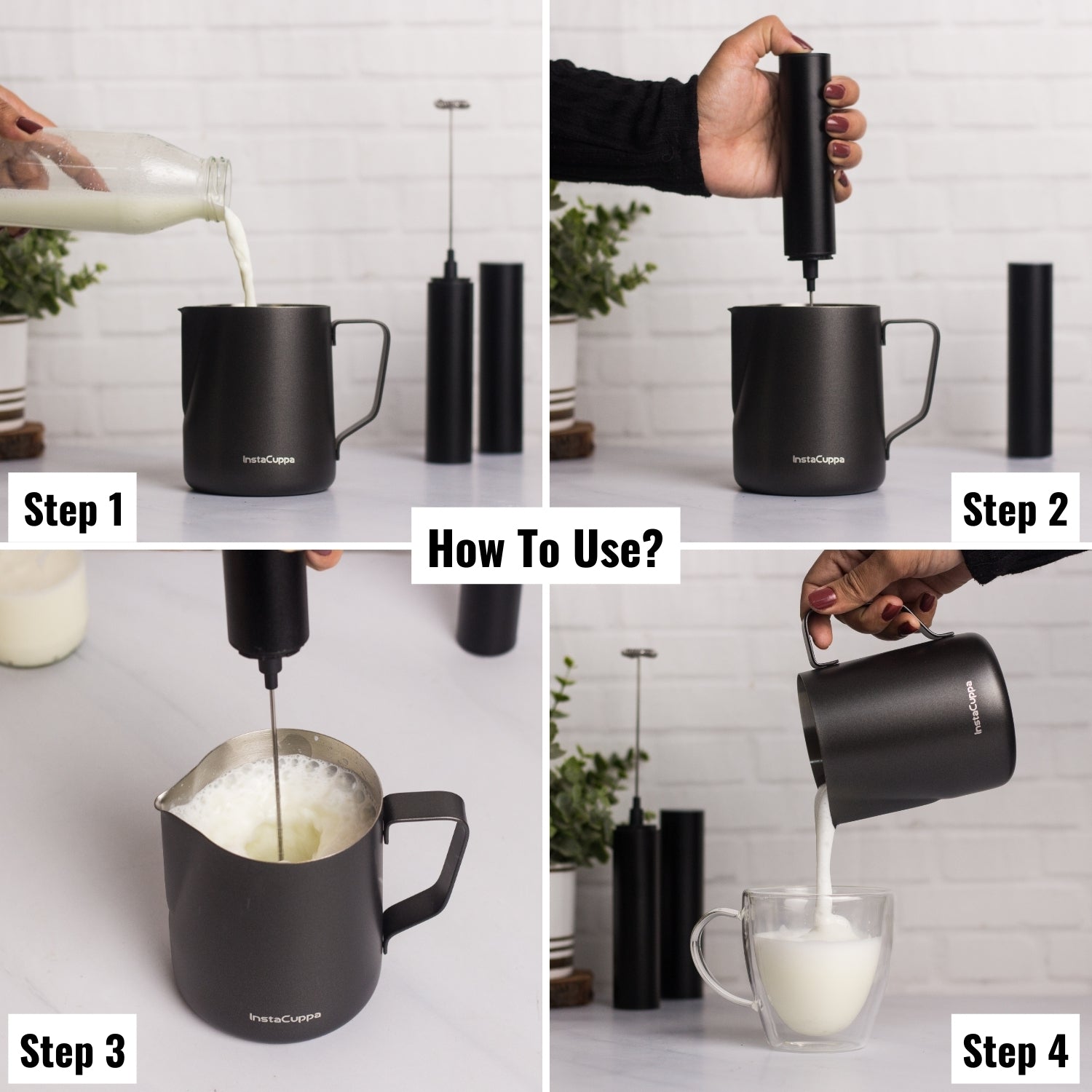 InstaCuppa

Step 1

InstaCuppa

Step 2

How To Use?

InstaCuppa

Step 3

InstaCuppa

Step 4