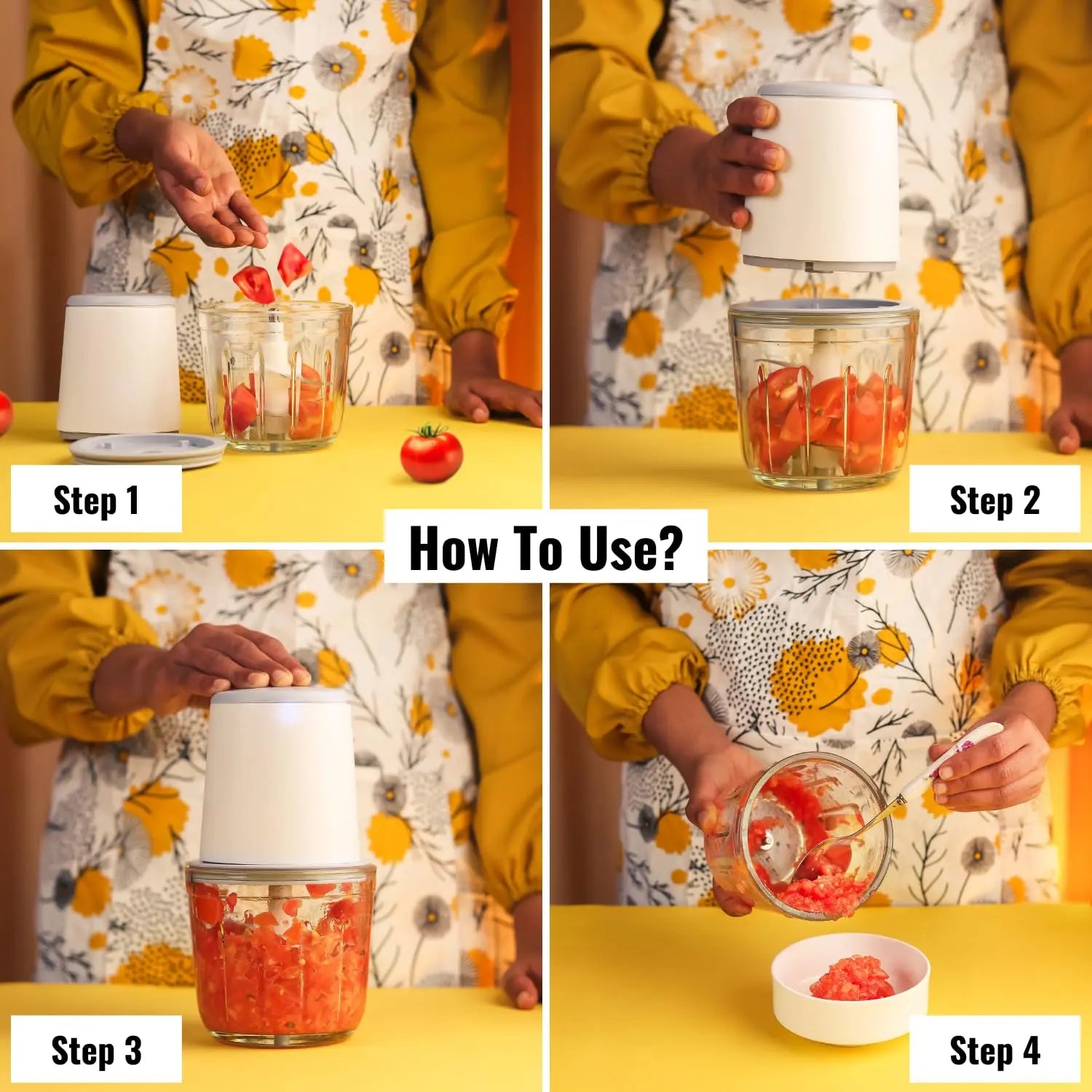 Step 1

Step 2

How To Use?

Step 3

Step 4